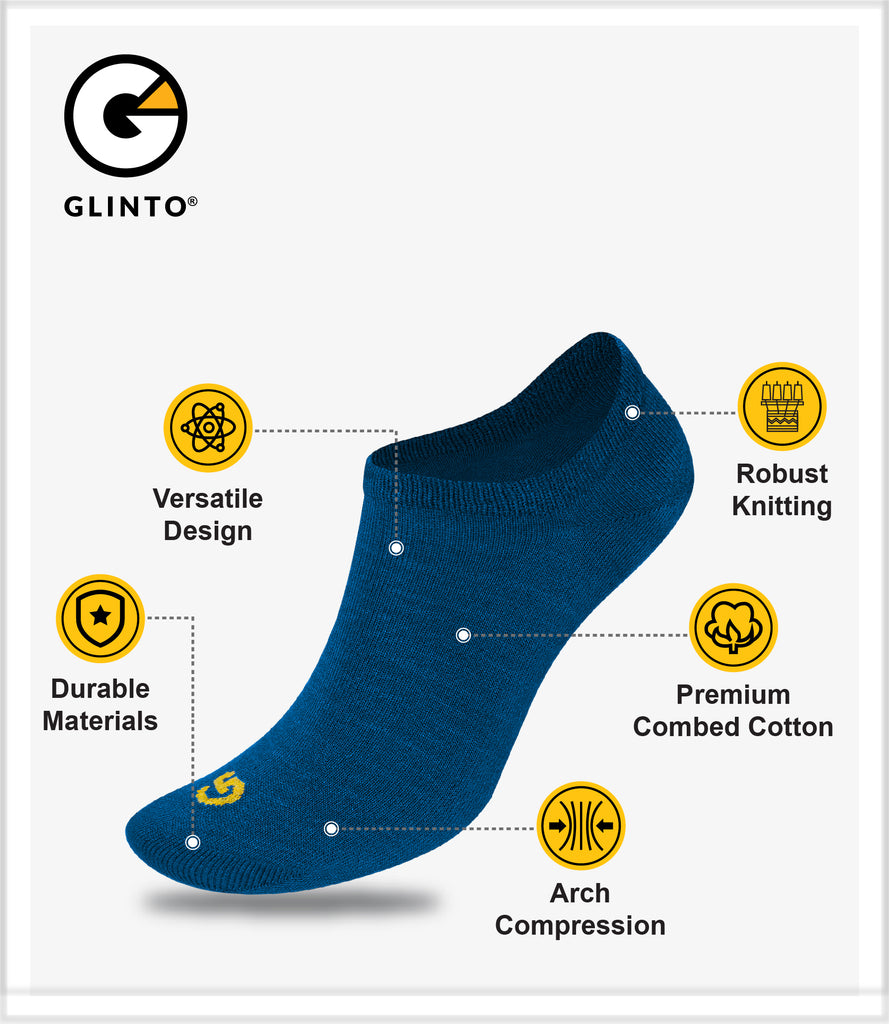 GLINTO®

Versatile Design

Robust Knitting

Durable Materials

Premium Combed Cotton

Arch Compression