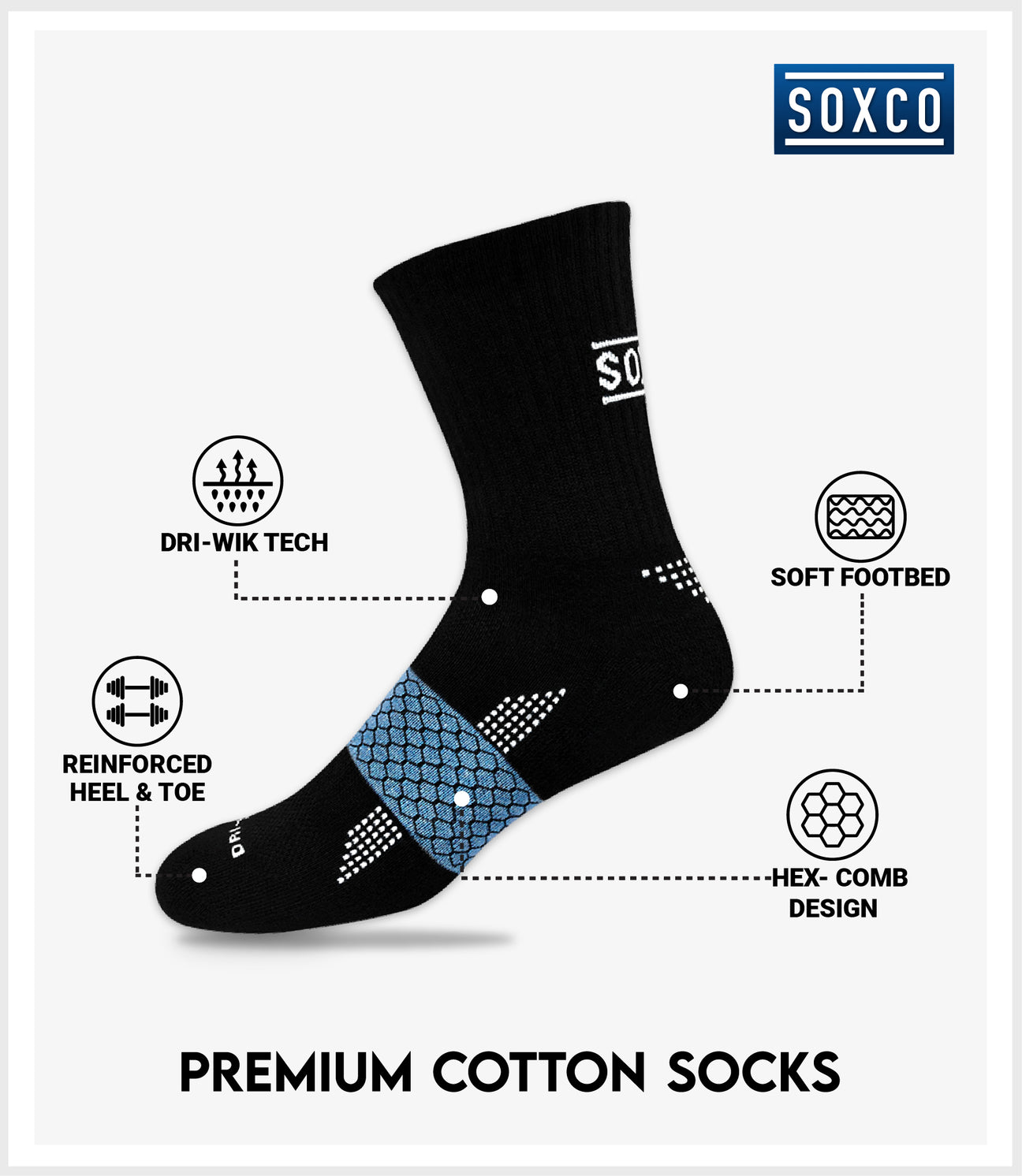 SOXCO

SO

DRI-WIK TECH

SOFT FOOTBED

REINFORCED HEEL & TOE

DRI-

HEX- COMB DESIGN

PREMIUM COTTON SOCKS