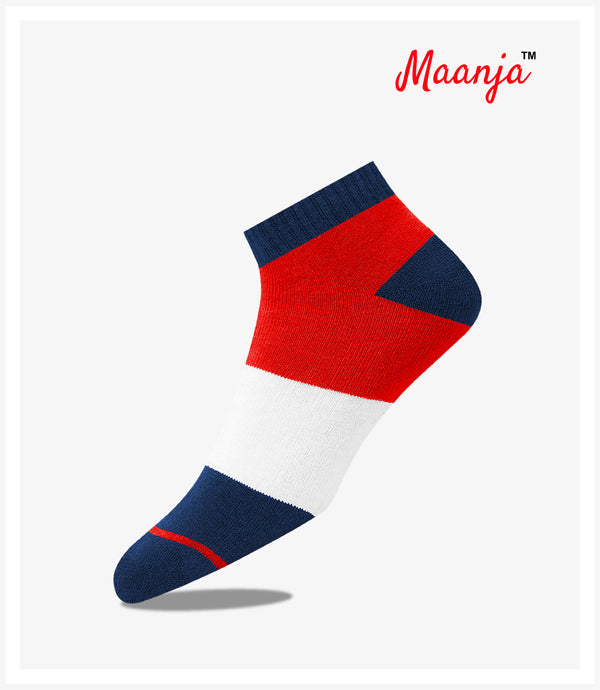 Maanja™