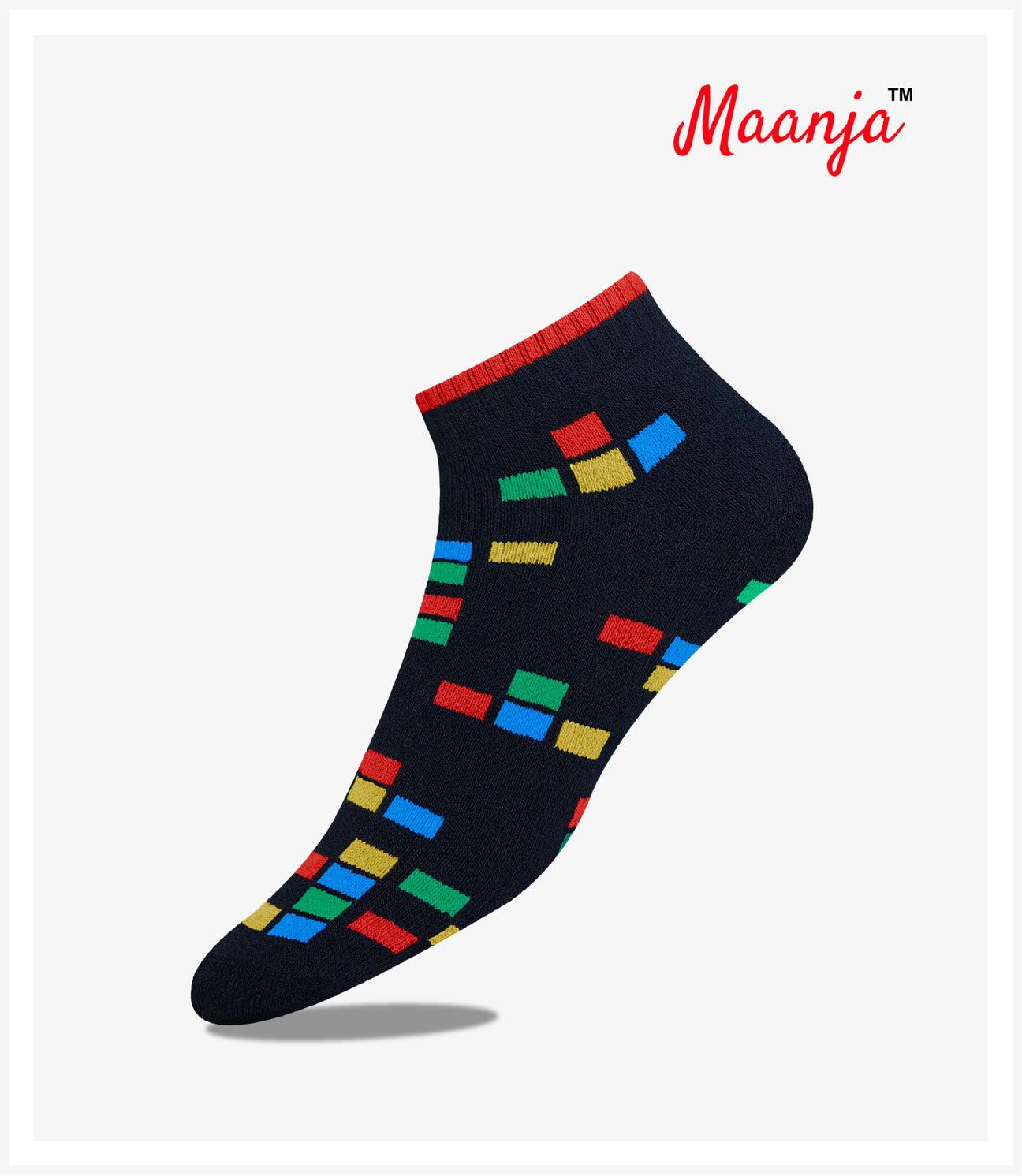 Maanja™