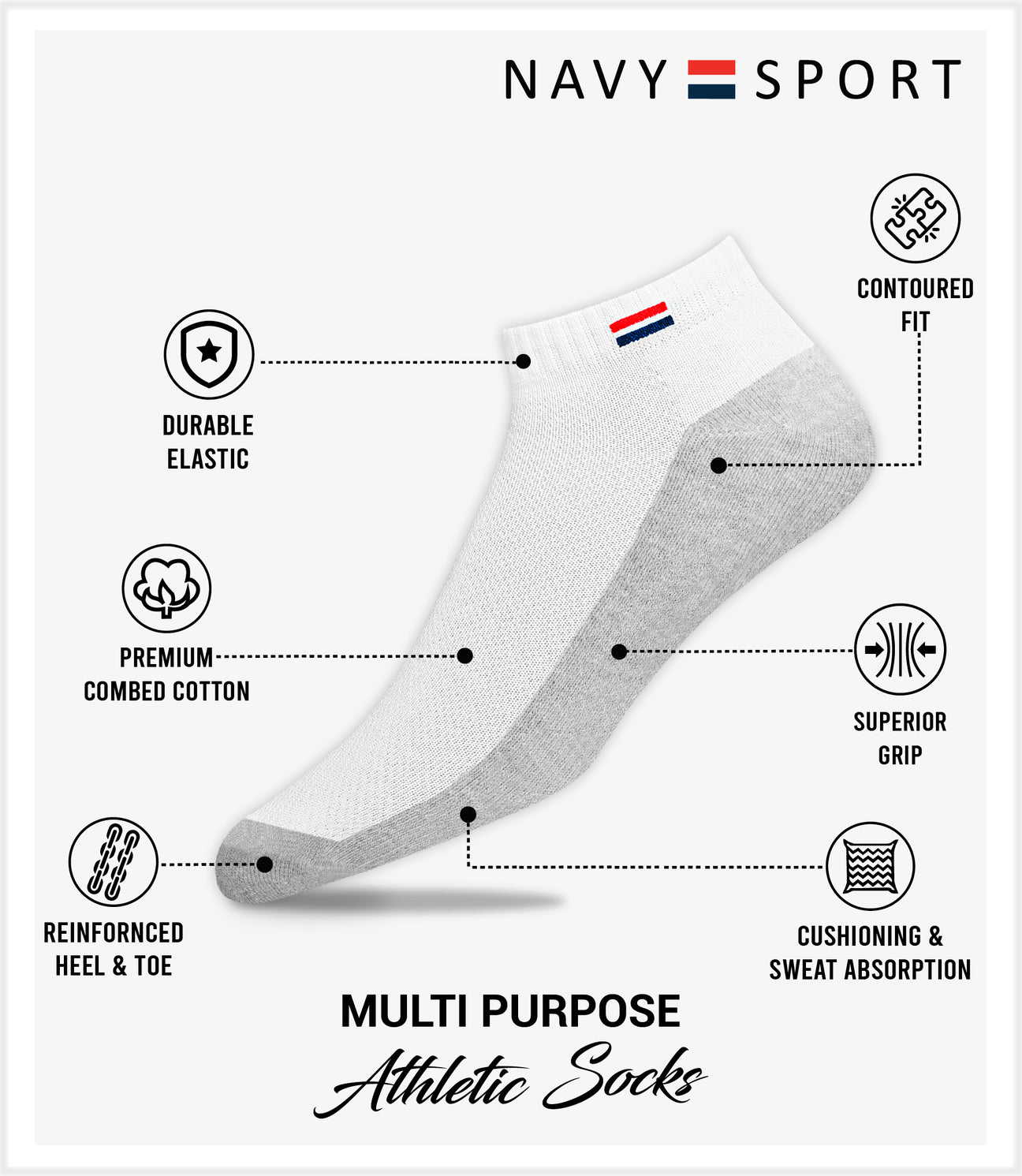 NAVY SPORT

CONTOURED FIT

DURABLE ELASTIC

PREMIUM COMBED COTTON

SUPERIOR GRIP

REINFORNCED HEEL & TOE

CUSHIONING & SWEAT ABSORPTION

MULTI PURPOSE

Athletic Socks