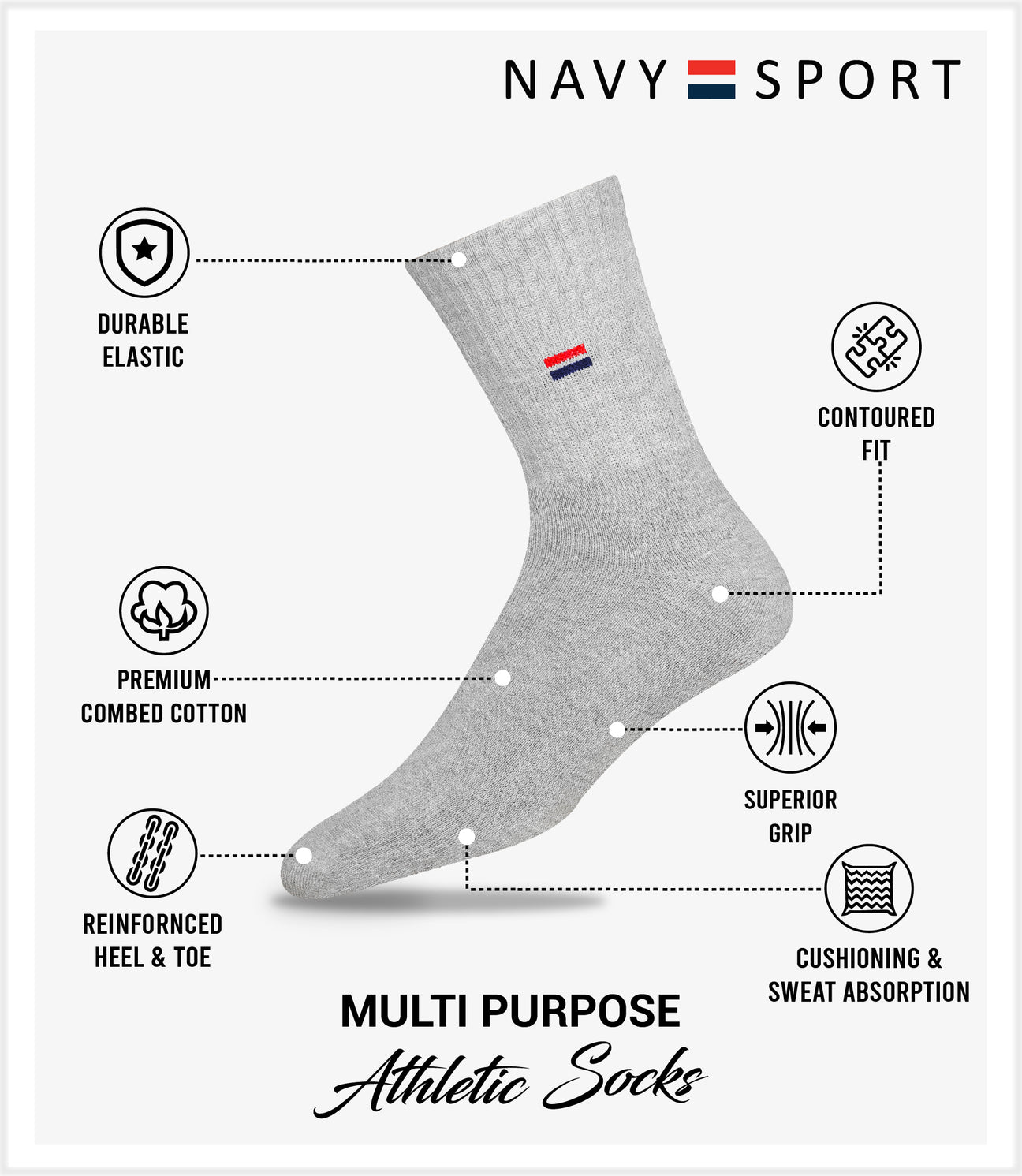 NAVY SPORT

DURABLE ELASTIC

CONTOURED FIT

PREMIUM COMBED COTTON

SUPERIOR GRIP

REINFORNCED HEEL & TOE

CUSHIONING & SWEAT ABSORPTION

MULTI PURPOSE
Athletic Socks