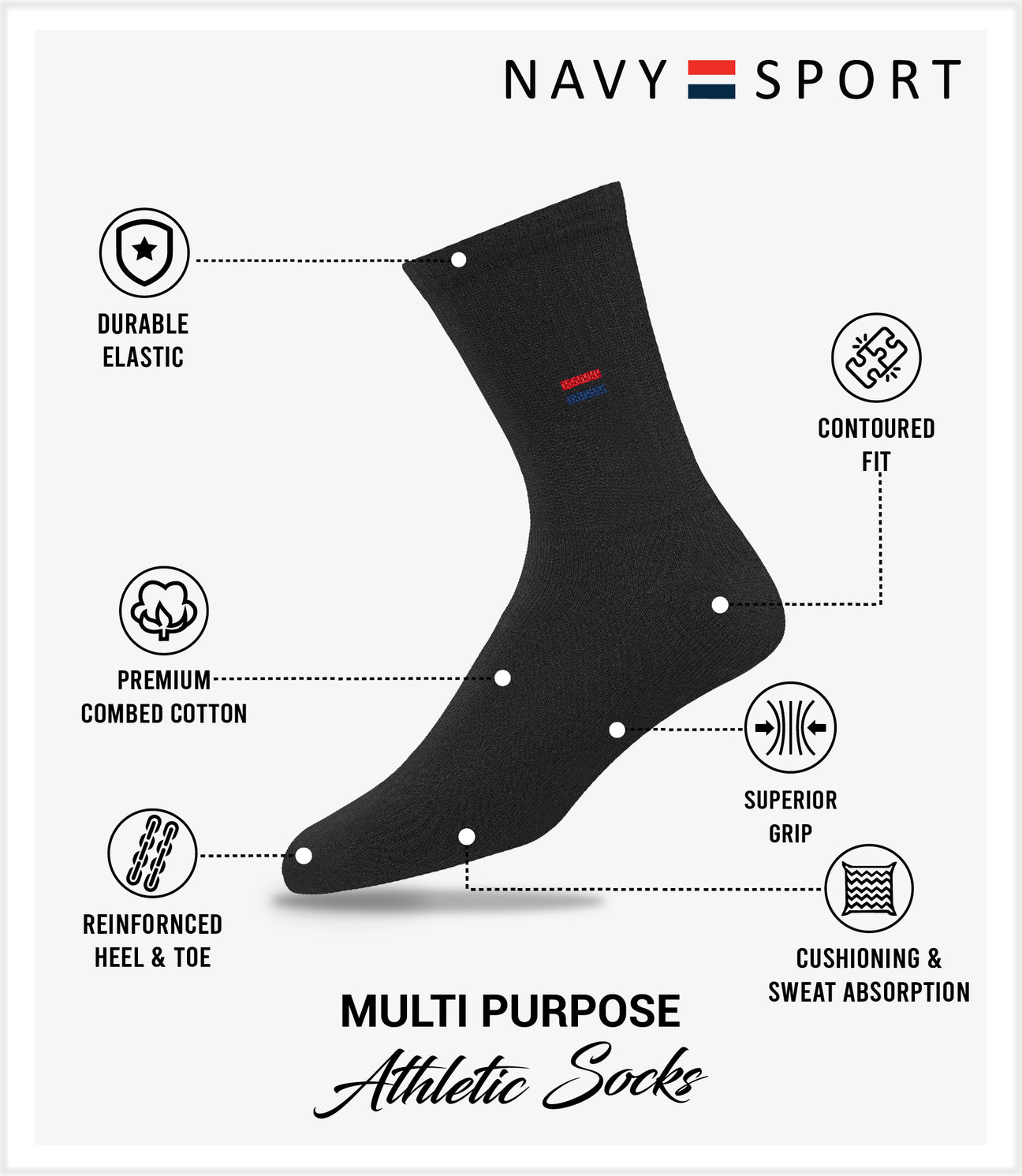 NAVY SPORT

DURABLE ELASTIC

CONTOURED FIT

PREMIUM COMBED COTTON

SUPERIOR GRIP

REINFORNCED HEEL & TOE

CUSHIONING & SWEAT ABSORPTION

MULTI PURPOSE
Athletic Socks