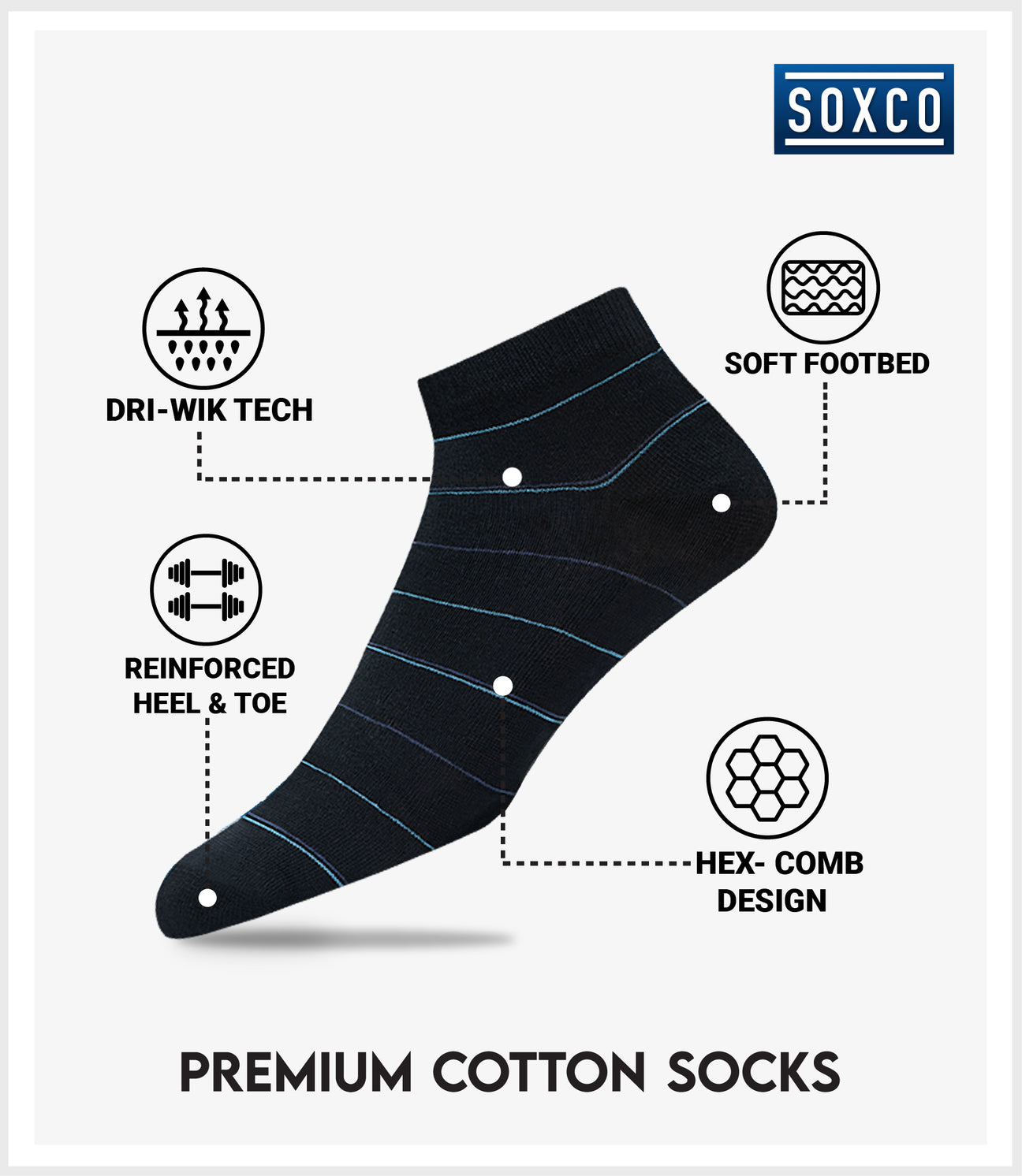 SOXCO

DRI-WIK TECH

SOFT FOOTBED

REINFORCED HEEL & TOE

HEX- COMB DESIGN

PREMIUM COTTON SOCKS