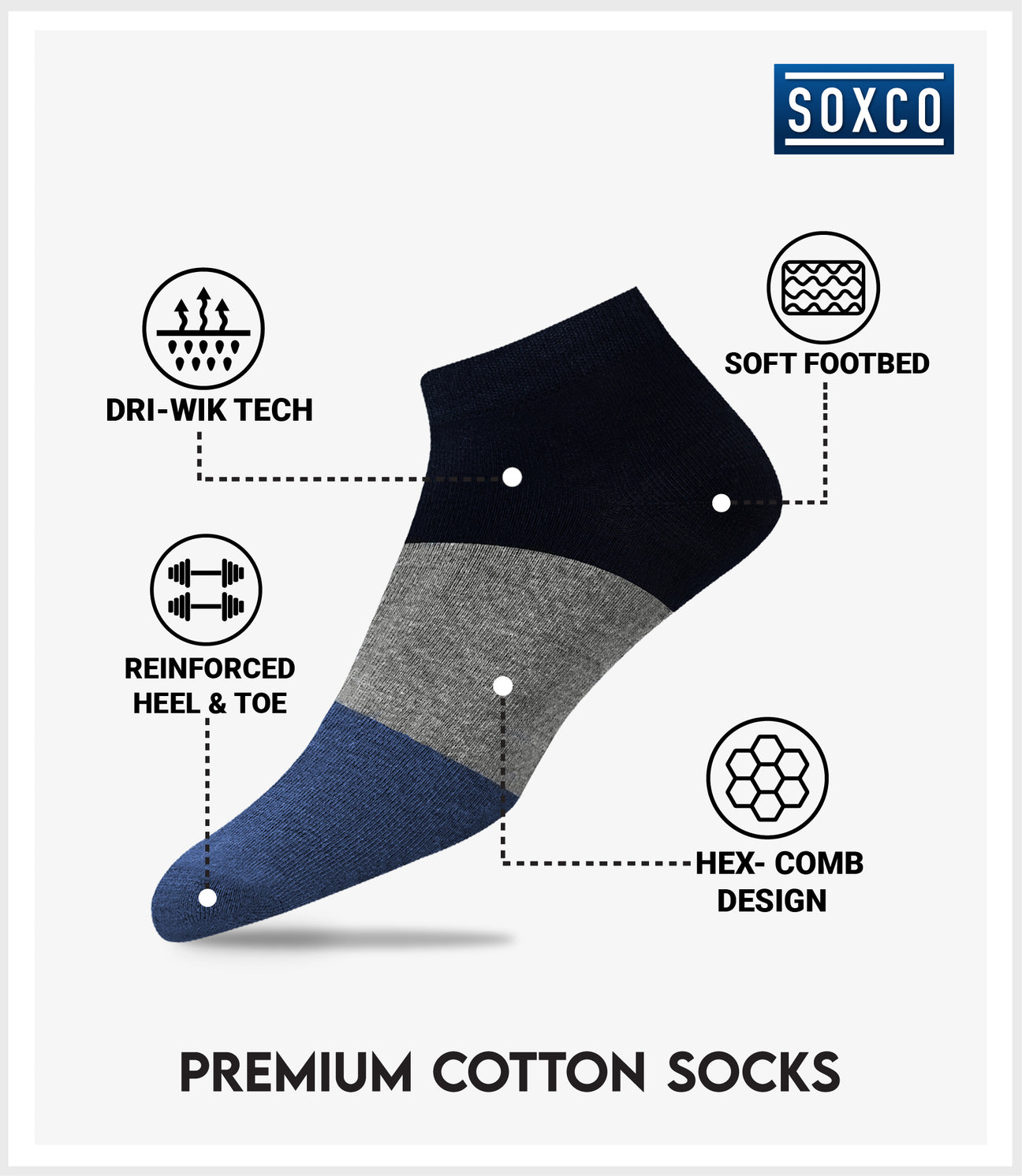 SOXCO

DRI-WIK TECH

SOFT FOOTBED

REINFORCED HEEL & TOE

HEX- COMB DESIGN

PREMIUM COTTON SOCKS