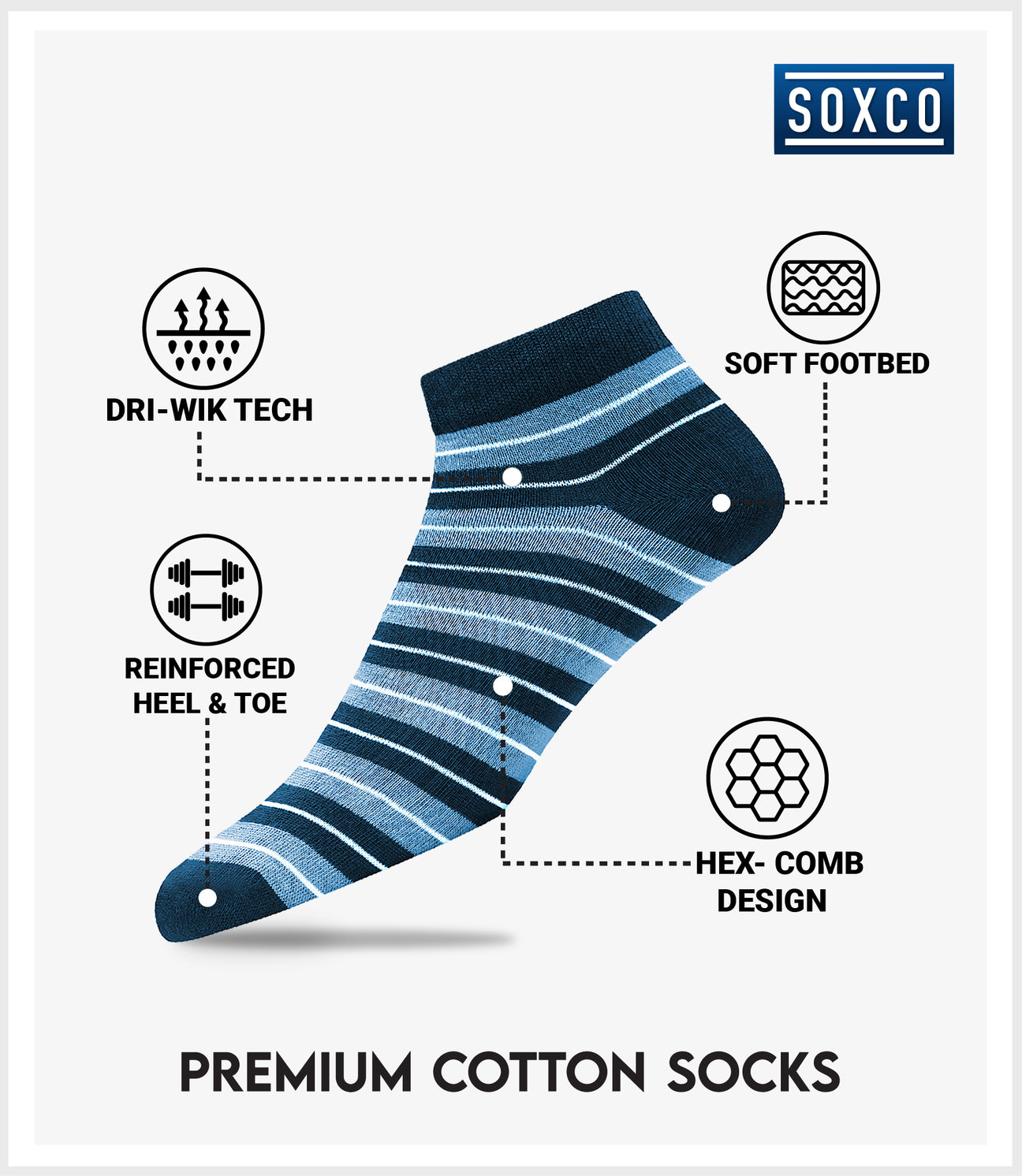 SOXCO

DRI-WIK TECH

SOFT FOOTBED

REINFORCED HEEL & TOE

HEX- COMB DESIGN

PREMIUM COTTON SOCKS