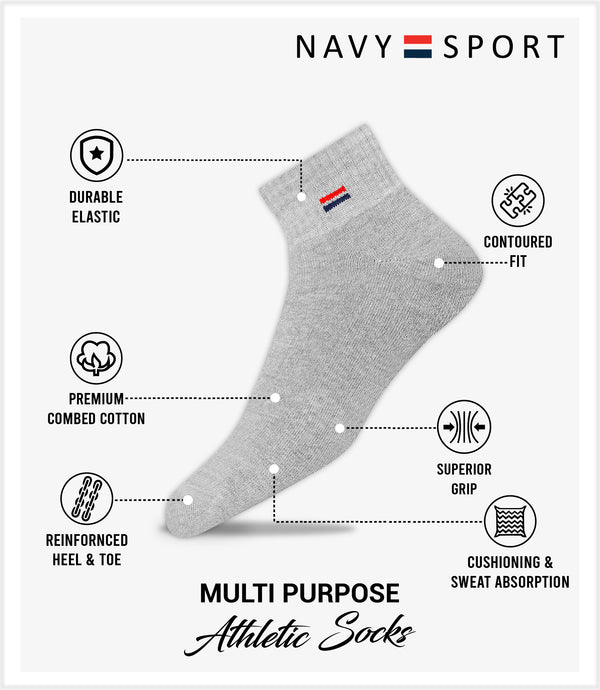 NAVY SPORT

DURABLE ELASTIC

CONTOURED FIT

PREMIUM COMBED COTTON

SUPERIOR GRIP

REINFORNCED HEEL & TOE

CUSHIONING & SWEAT ABSORPTION

MULTI PURPOSE
Athletic Socks