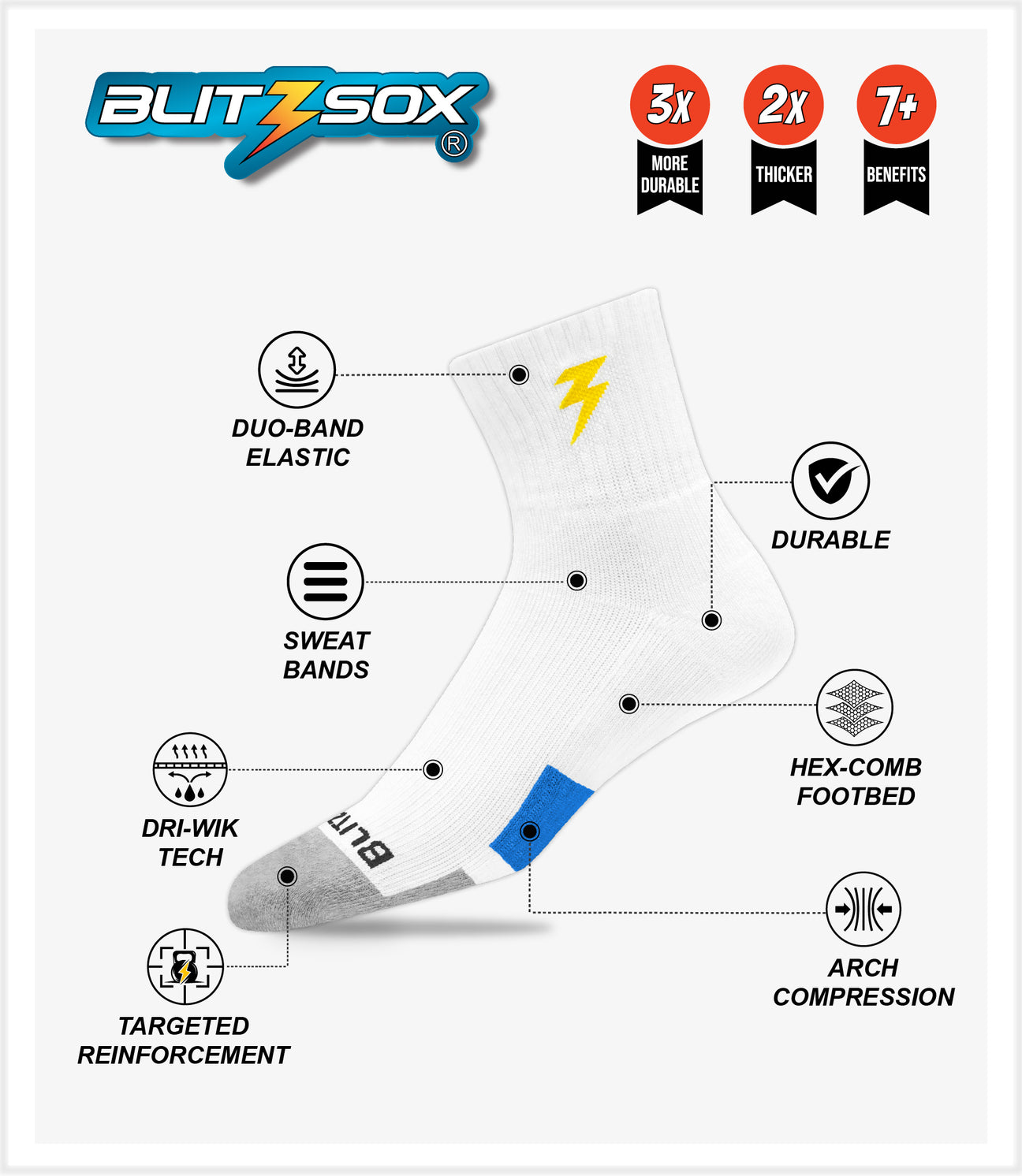 BLITZSOX®

3X
MORE DURABLE

2X
THICKER

7+
BENEFITS

DUO-BAND ELASTIC

DURABLE

SWEAT BANDS

HEX-COMB FOOTBED

DRI-WIK TECH

BLITZ

ARCH COMPRESSION

TARGETED REINFORCEMENT