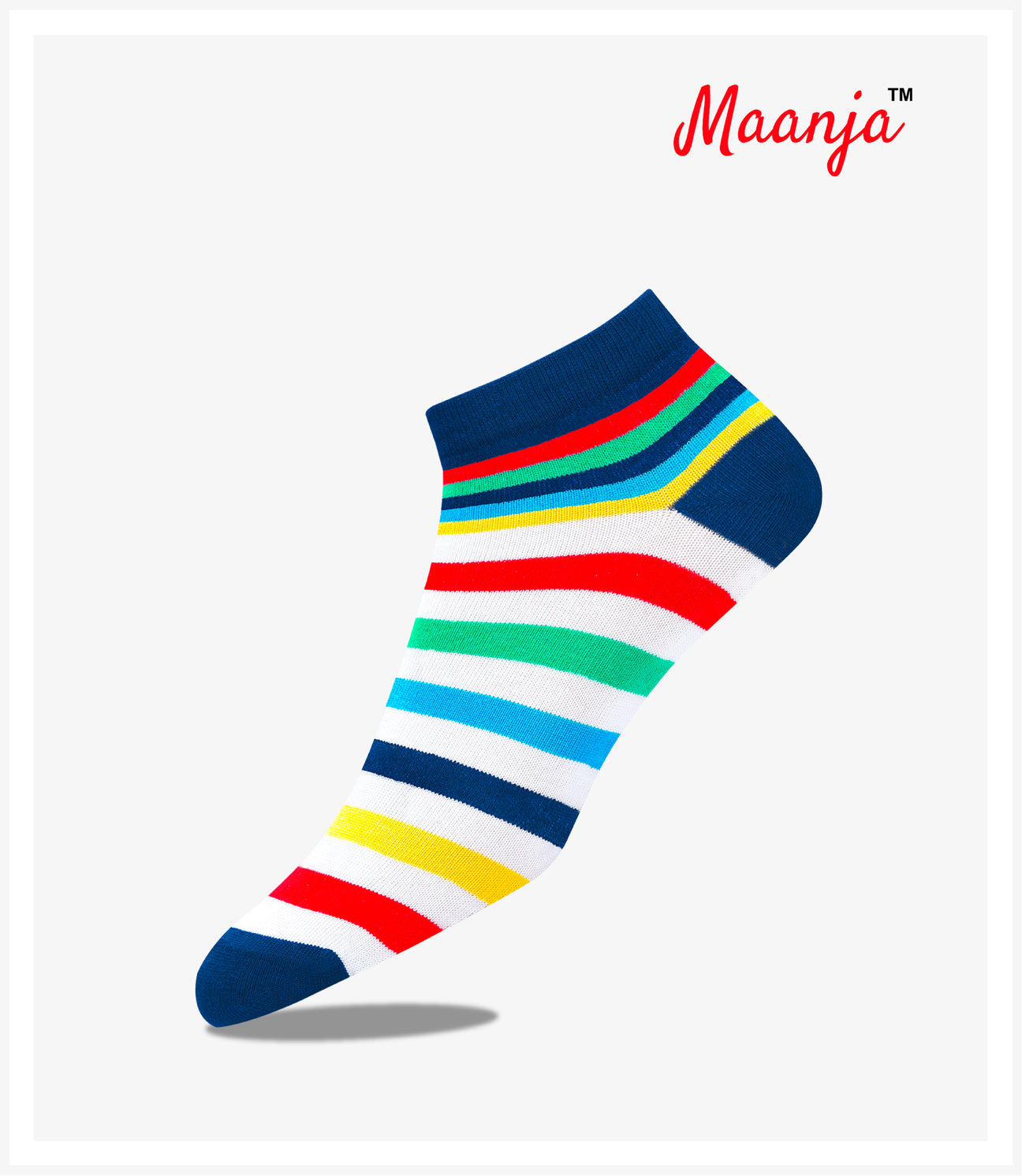 Maanja™