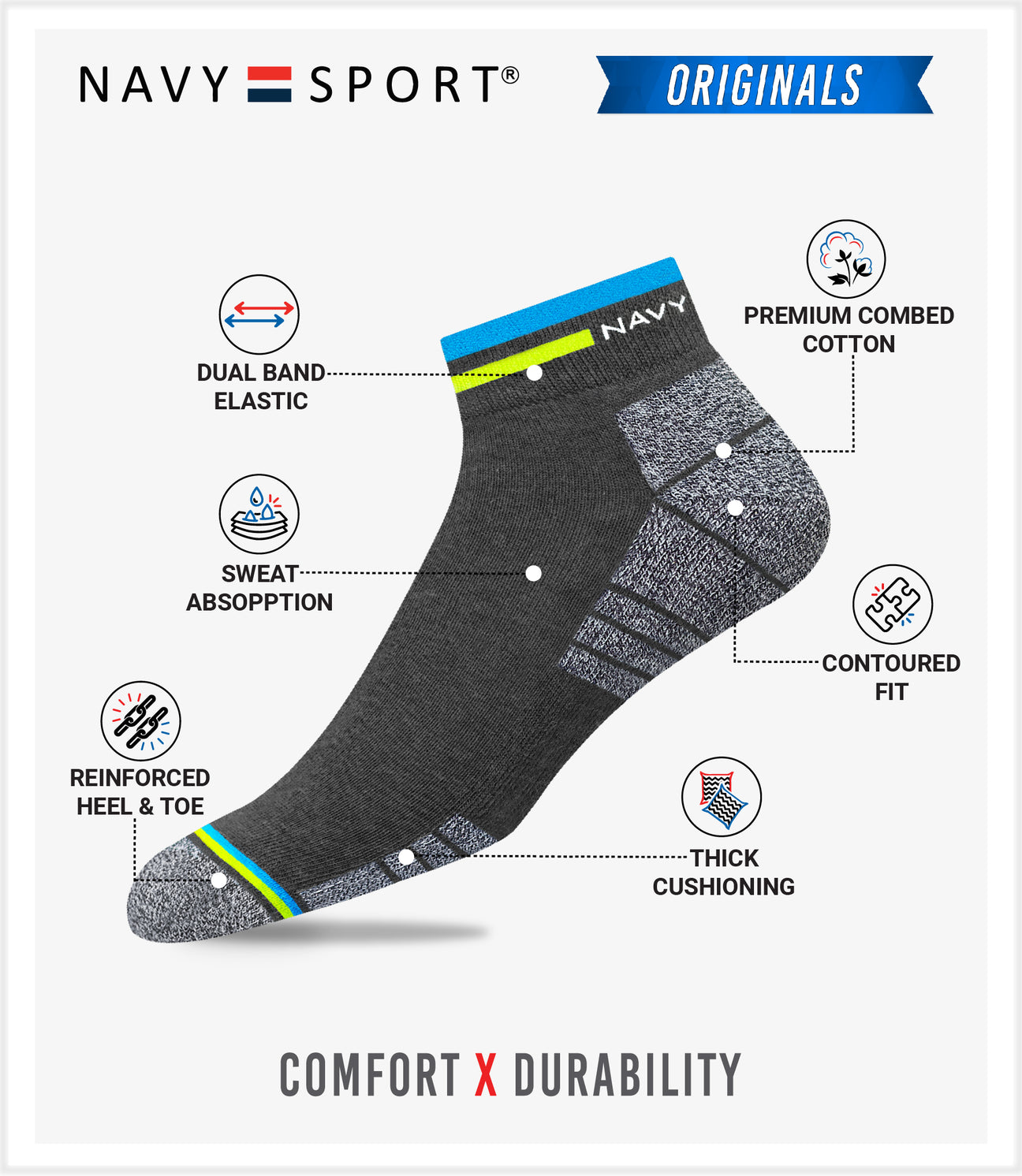 NAVY SPORT®

ORIGINALS

DUAL BAND ELASTIC

NAVY

PREMIUM COMBED COTTON

SWEAT ABSOPPTION

CONTOURED FIT

REINFORCED HEEL & TOE

THICK CUSHIONING

COMFORT X DURABILITY