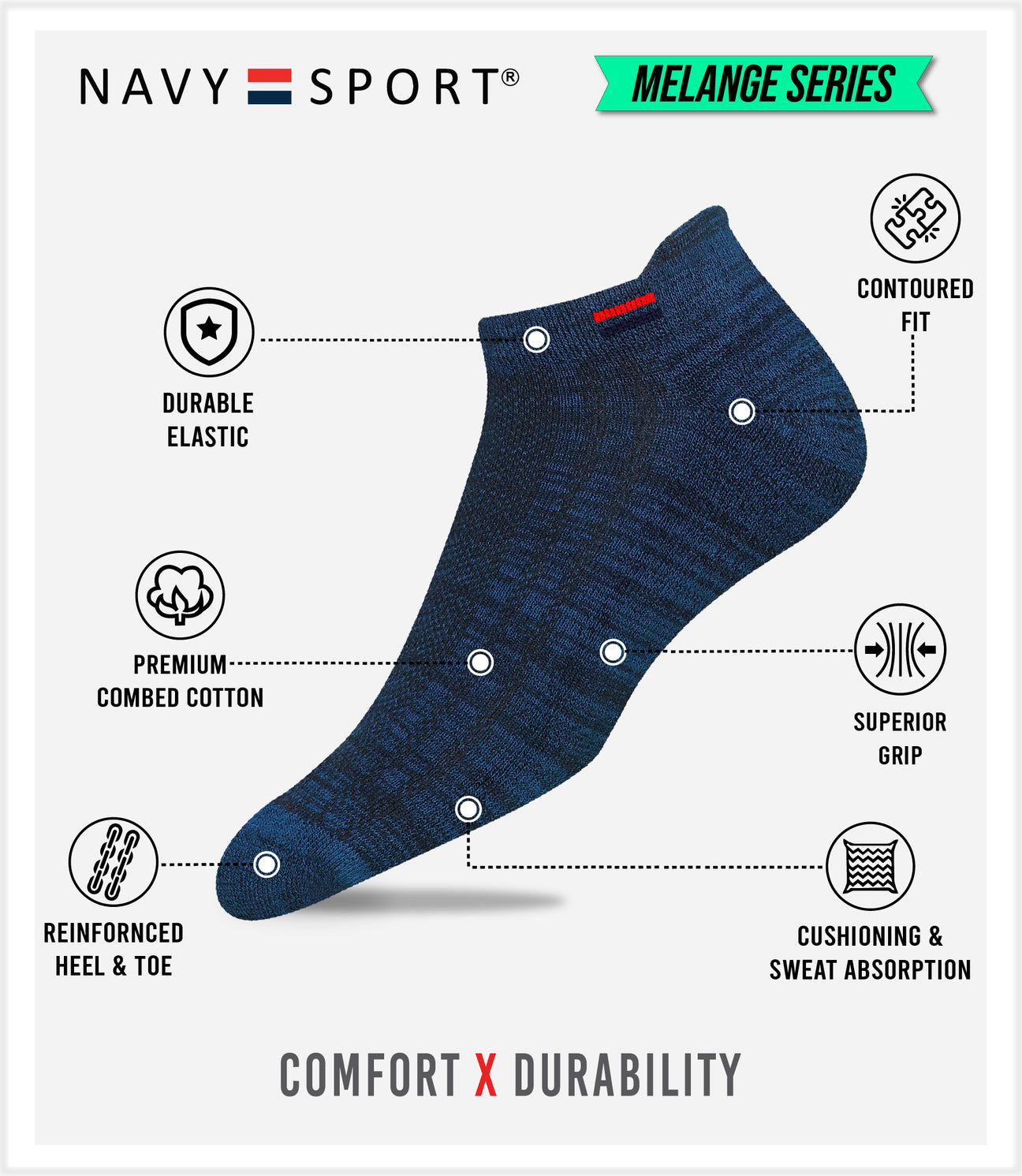 NAVY SPORT®

MELANGE SERIES

CONTOURED FIT

DURABLE ELASTIC

PREMIUM COMBED COTTON

SUPERIOR GRIP

REINFORNCED HEEL & TOE

CUSHIONING & SWEAT ABSORPTION

COMFORT X DURABILITY