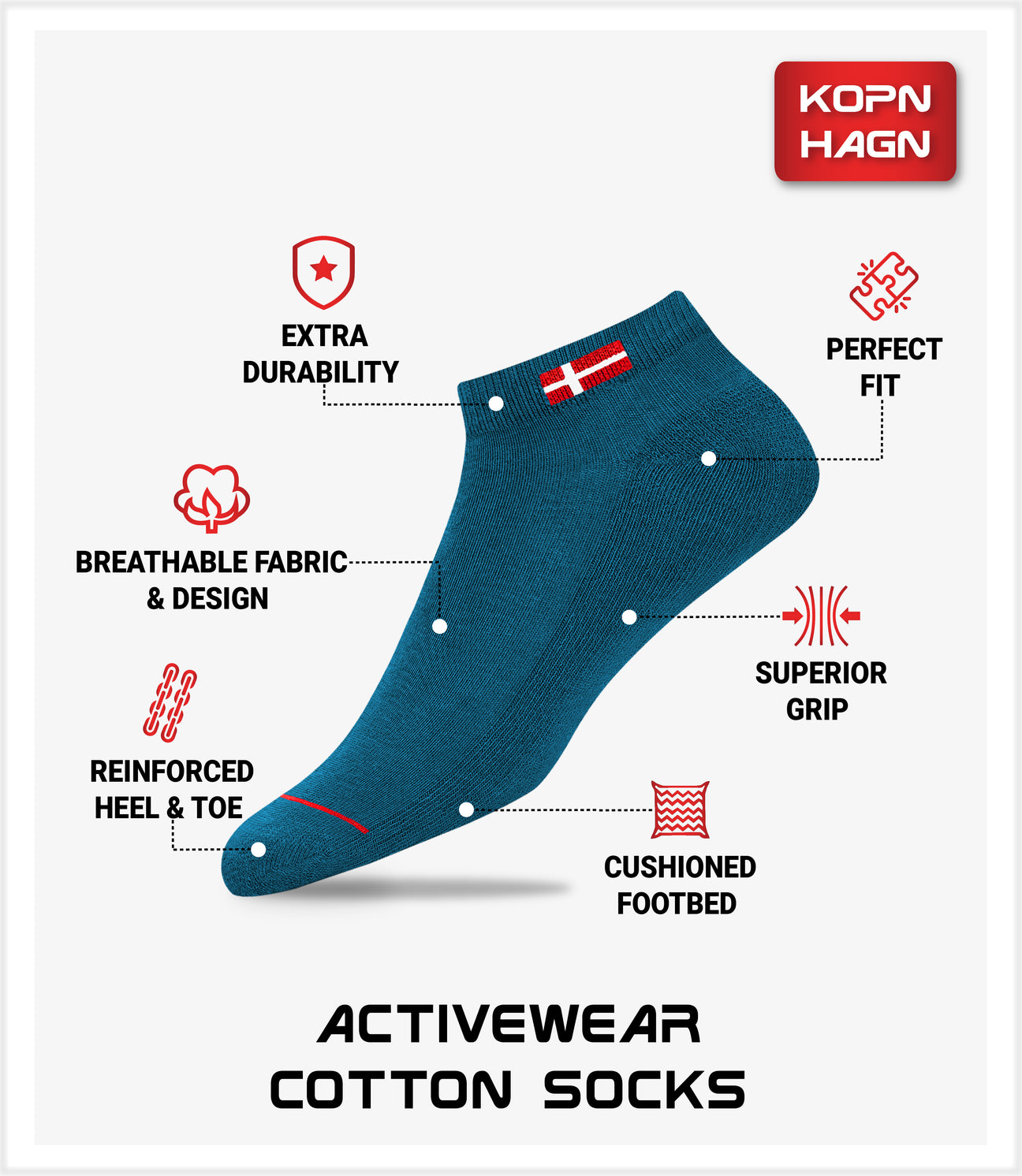 KOPN HAGN

EXTRA DURABILITY

PERFECT FIT

BREATHABLE FABRIC & DESIGN

SUPERIOR GRIP

REINFORCED HEEL & TOE

CUSHIONED FOOTBED

ACTIVEWEAR
COTTON SOCKS