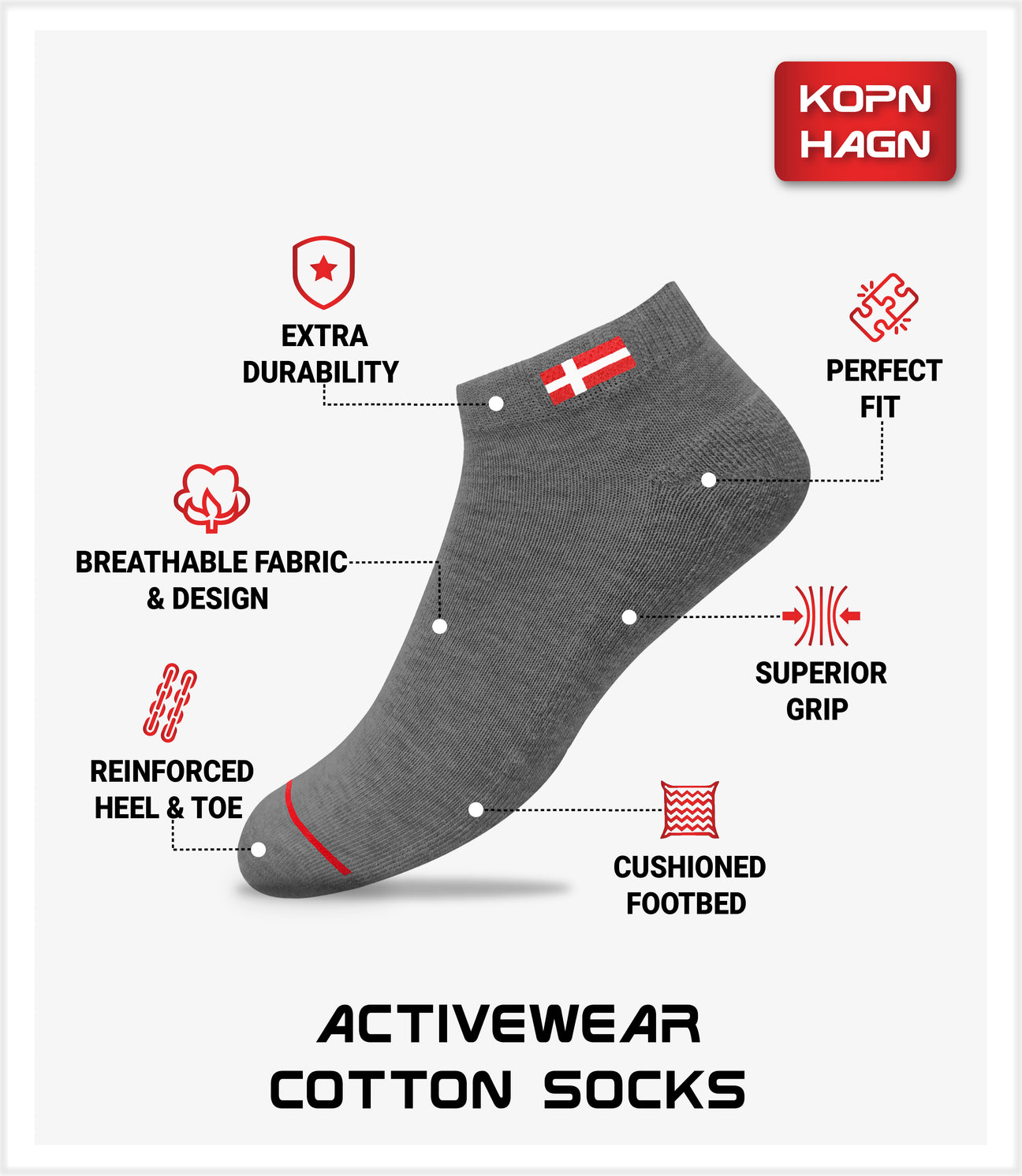 KOPN HAGN

EXTRA DURABILITY

PERFECT FIT

BREATHABLE FABRIC & DESIGN

SUPERIOR GRIP

REINFORCED HEEL & TOE

CUSHIONED FOOTBED

ACTIVEWEAR COTTON SOCKS