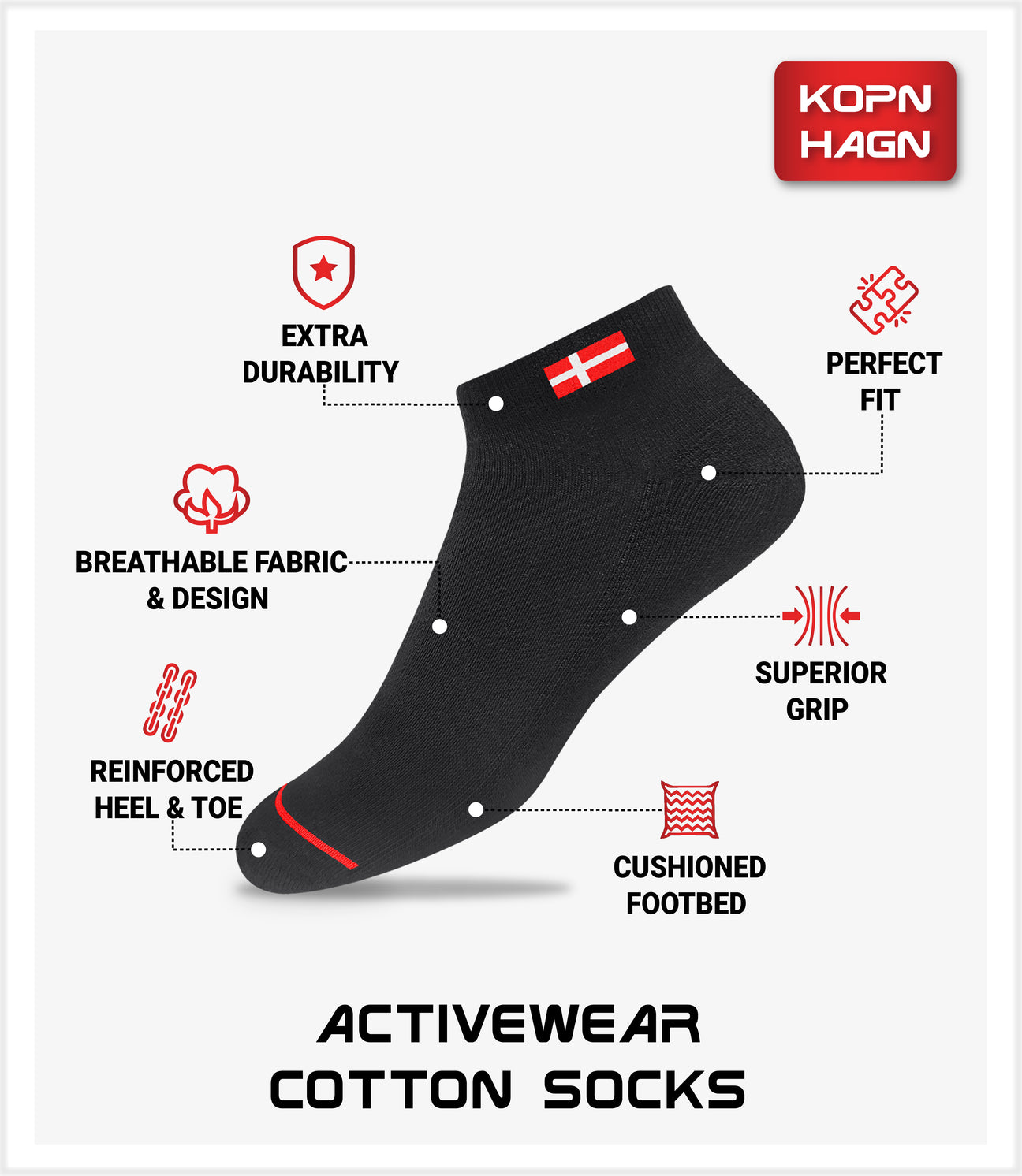 KOPN HAGN

EXTRA DURABILITY

PERFECT FIT

BREATHABLE FABRIC & DESIGN

SUPERIOR GRIP

REINFORCED HEEL & TOE

CUSHIONED FOOTBED

ACTIVEWEAR COTTON SOCKS