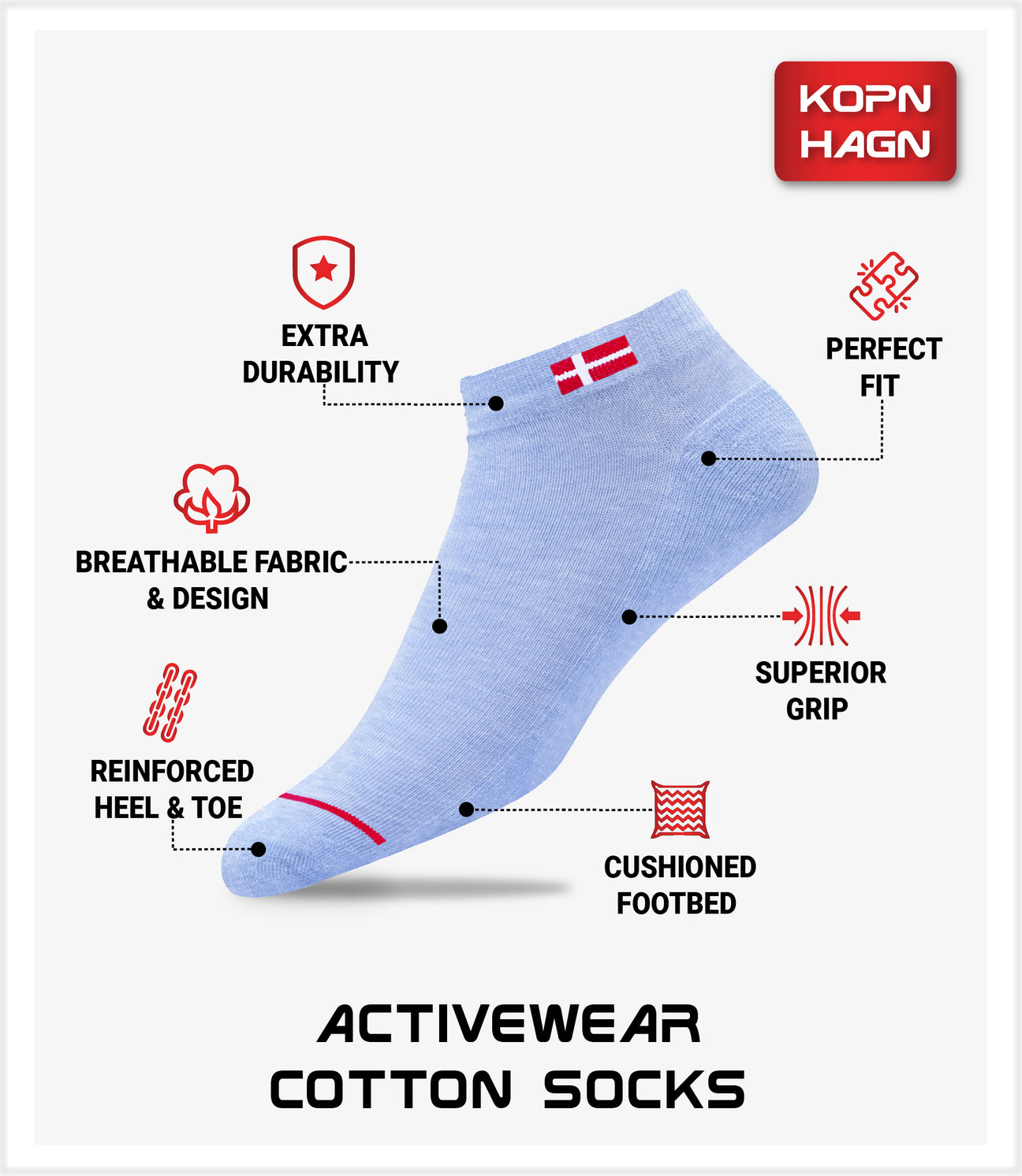 KOPN HAGN

EXTRA DURABILITY

PERFECT FIT

BREATHABLE FABRIC & DESIGN

SUPERIOR GRIP

REINFORCED HEEL & TOE

CUSHIONED FOOTBED

ACTIVEWEAR COTTON SOCKS