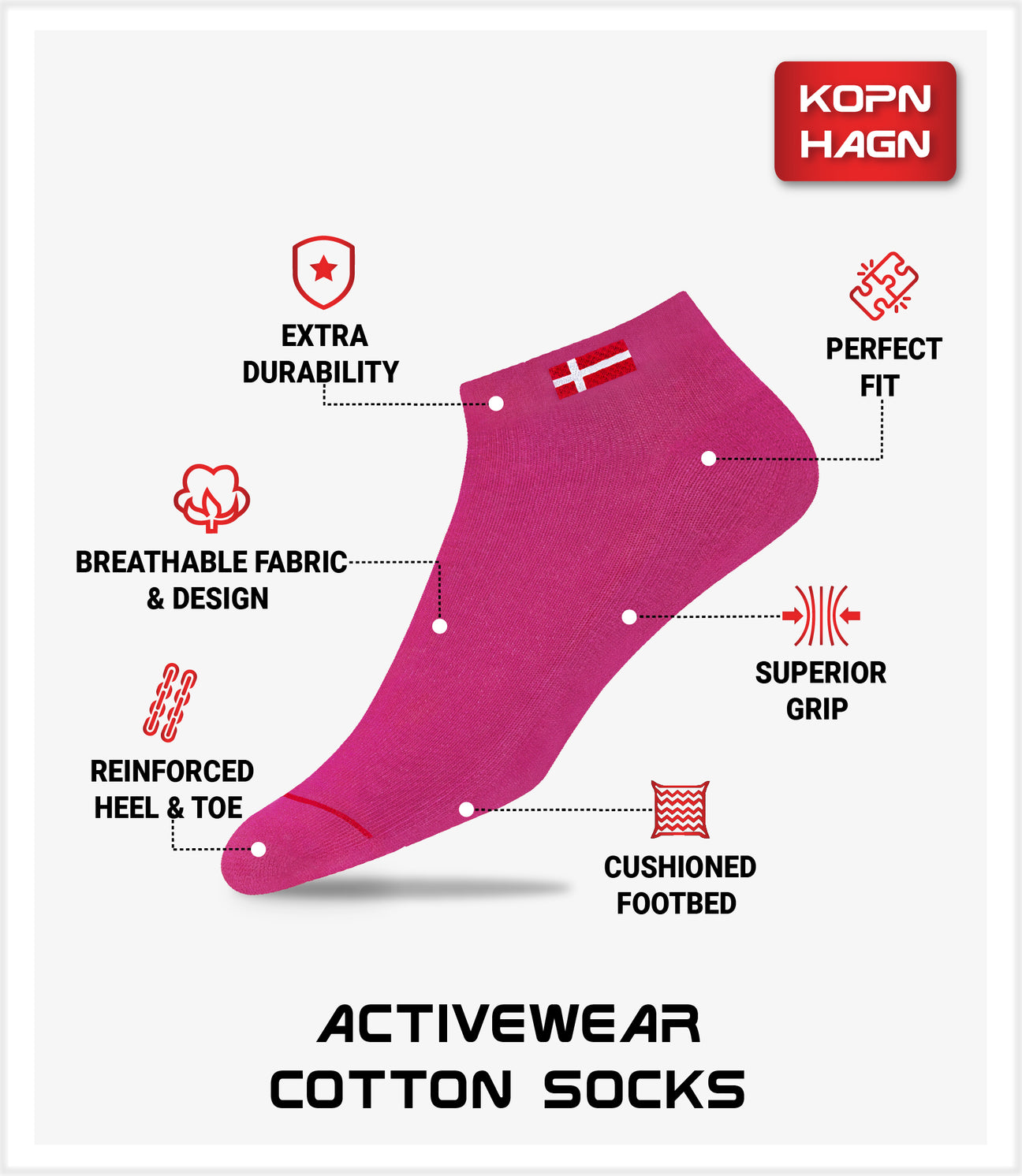 KOPN HAGN

EXTRA DURABILITY

PERFECT FIT

BREATHABLE FABRIC & DESIGN

SUPERIOR GRIP

REINFORCED HEEL & TOE

CUSHIONED FOOTBED

ACTIVEWEAR COTTON SOCKS