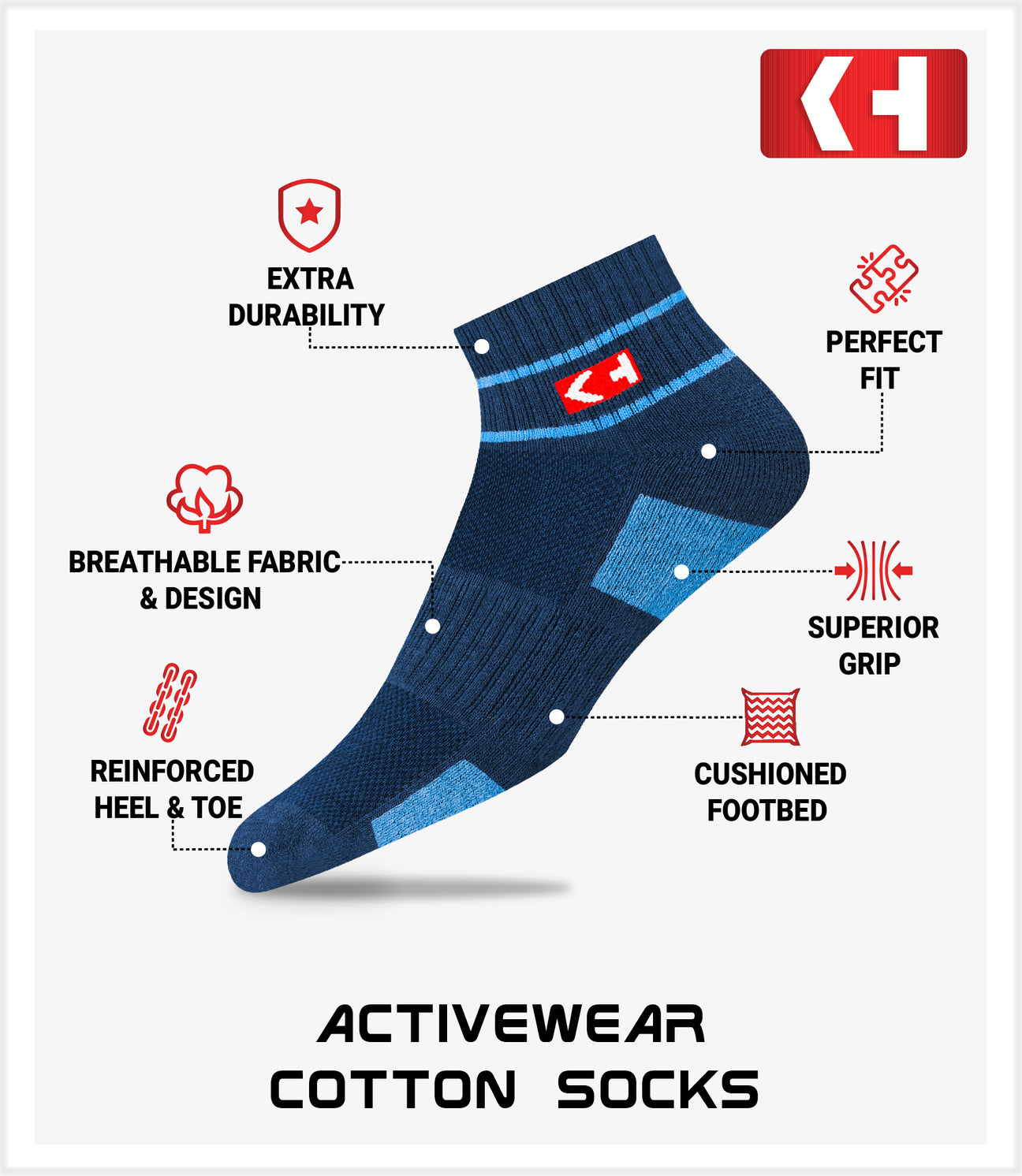 EXTRA DURABILITY

PERFECT FIT

BREATHABLE FABRIC & DESIGN

SUPERIOR GRIP

REINFORCED HEEL & TOE

CUSHIONED FOOTBED

ACTIVEWEAR COTTON SOCKS