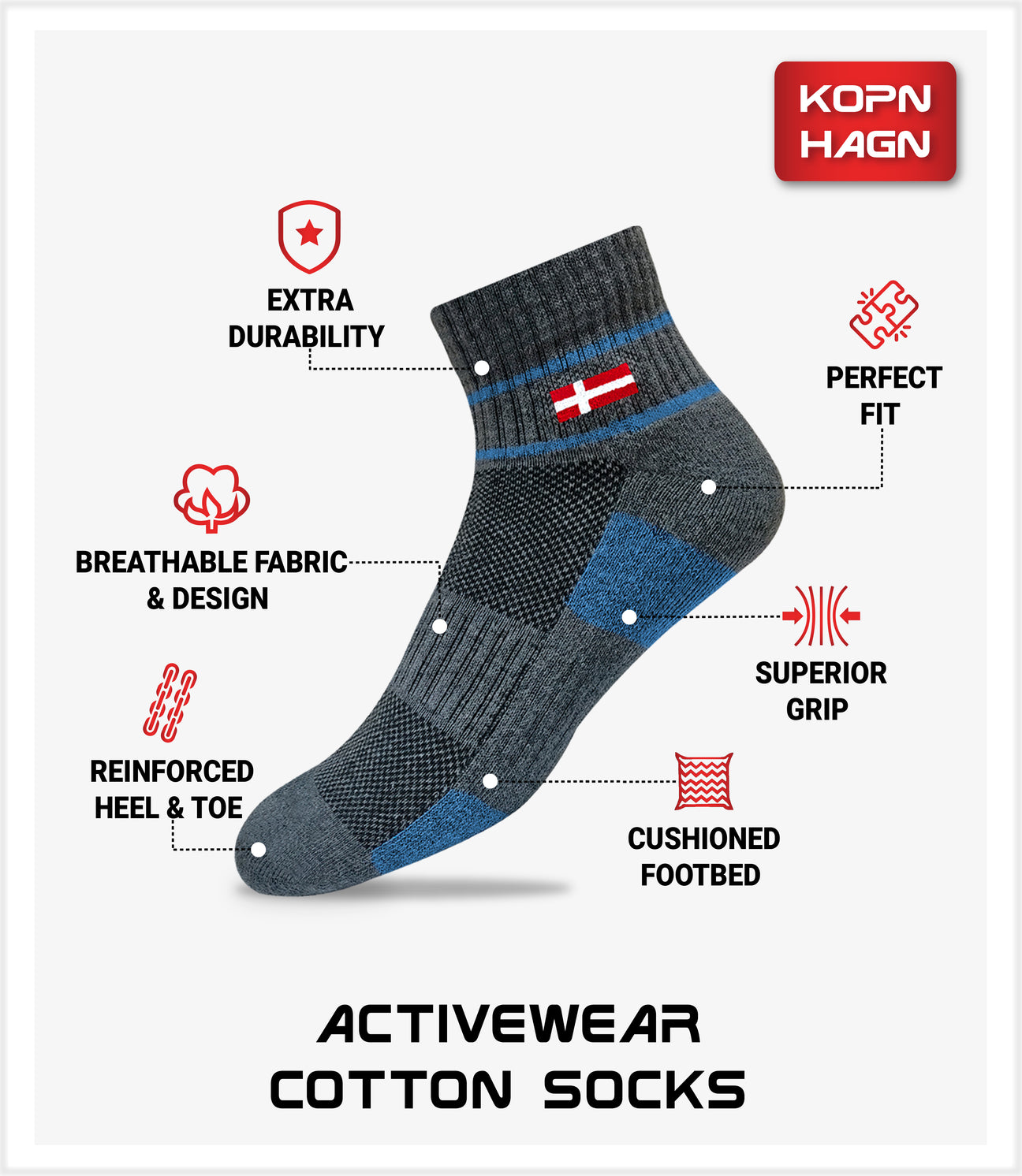 KOPN HAGN

EXTRA DURABILITY

PERFECT FIT

BREATHABLE FABRIC & DESIGN

SUPERIOR GRIP

REINFORCED HEEL & TOE

CUSHIONED FOOTBED

ACTIVEWEAR COTTON SOCKS