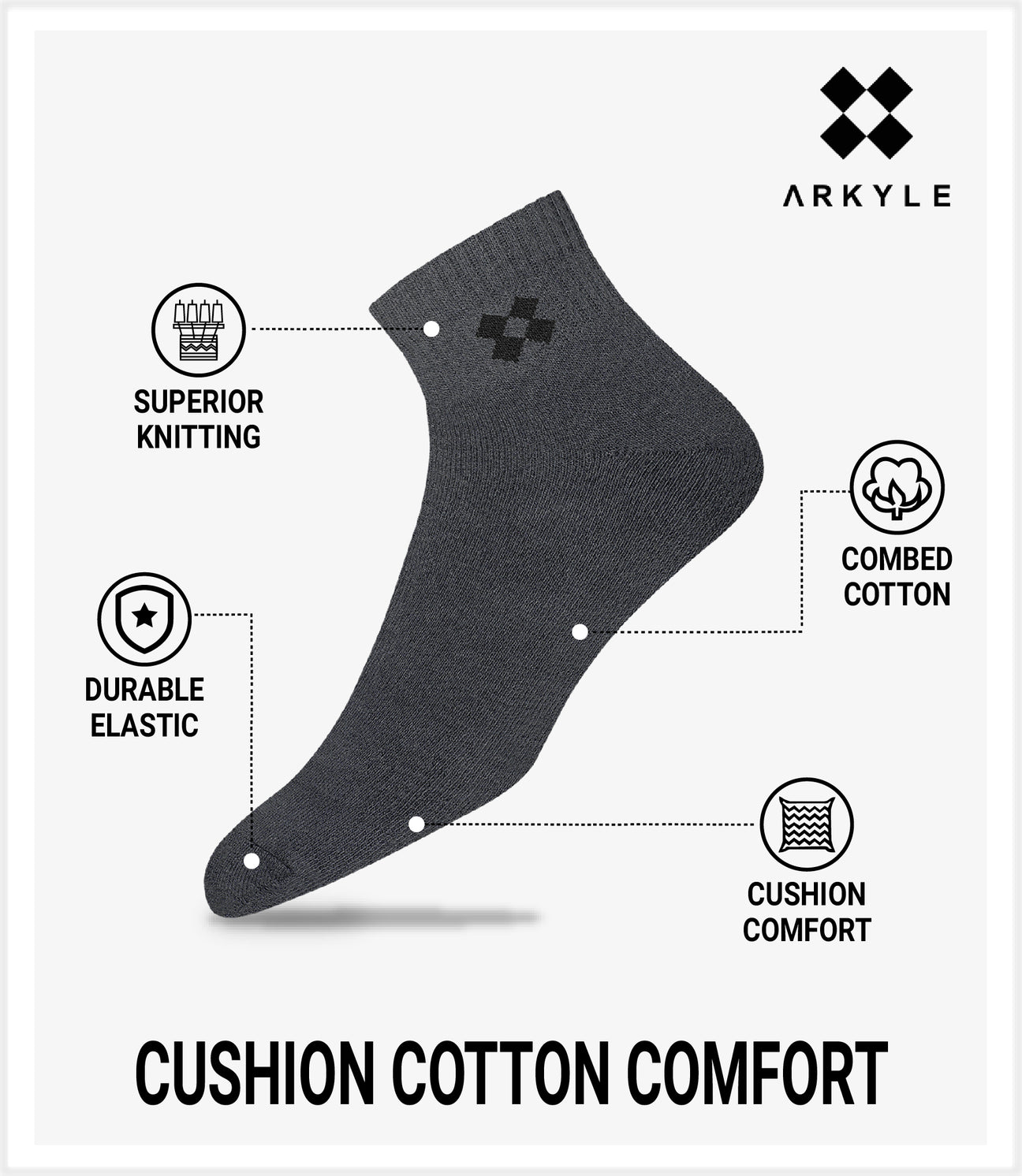 ARKYLE

SUPERIOR KNITTING

COMBED COTTON

DURABLE ELASTIC

CUSHION COMFORT

CUSHION COTTON COMFORT