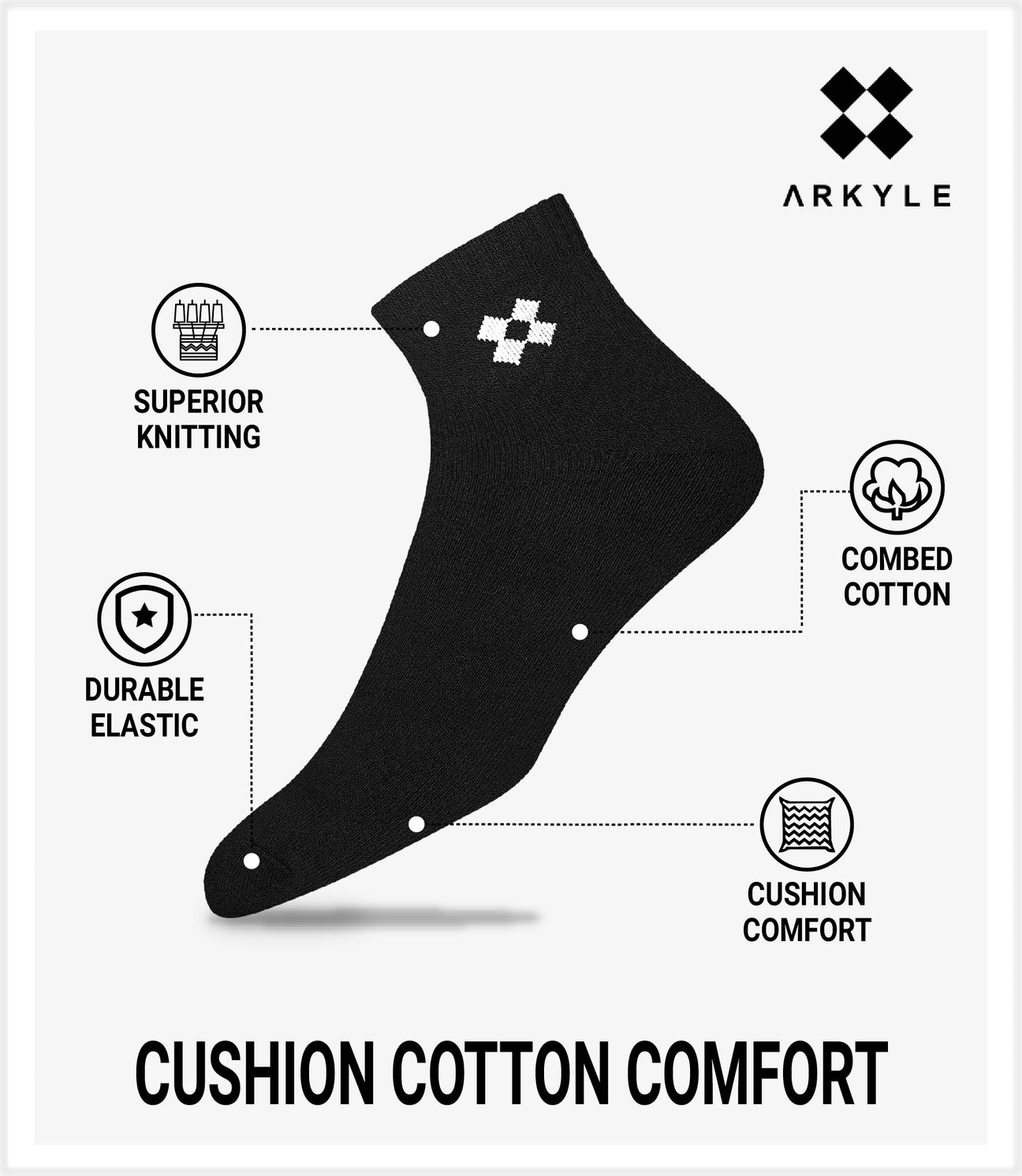 ARKYLE

SUPERIOR KNITTING

COMBED COTTON

DURABLE ELASTIC

CUSHION COMFORT

CUSHION COTTON COMFORT