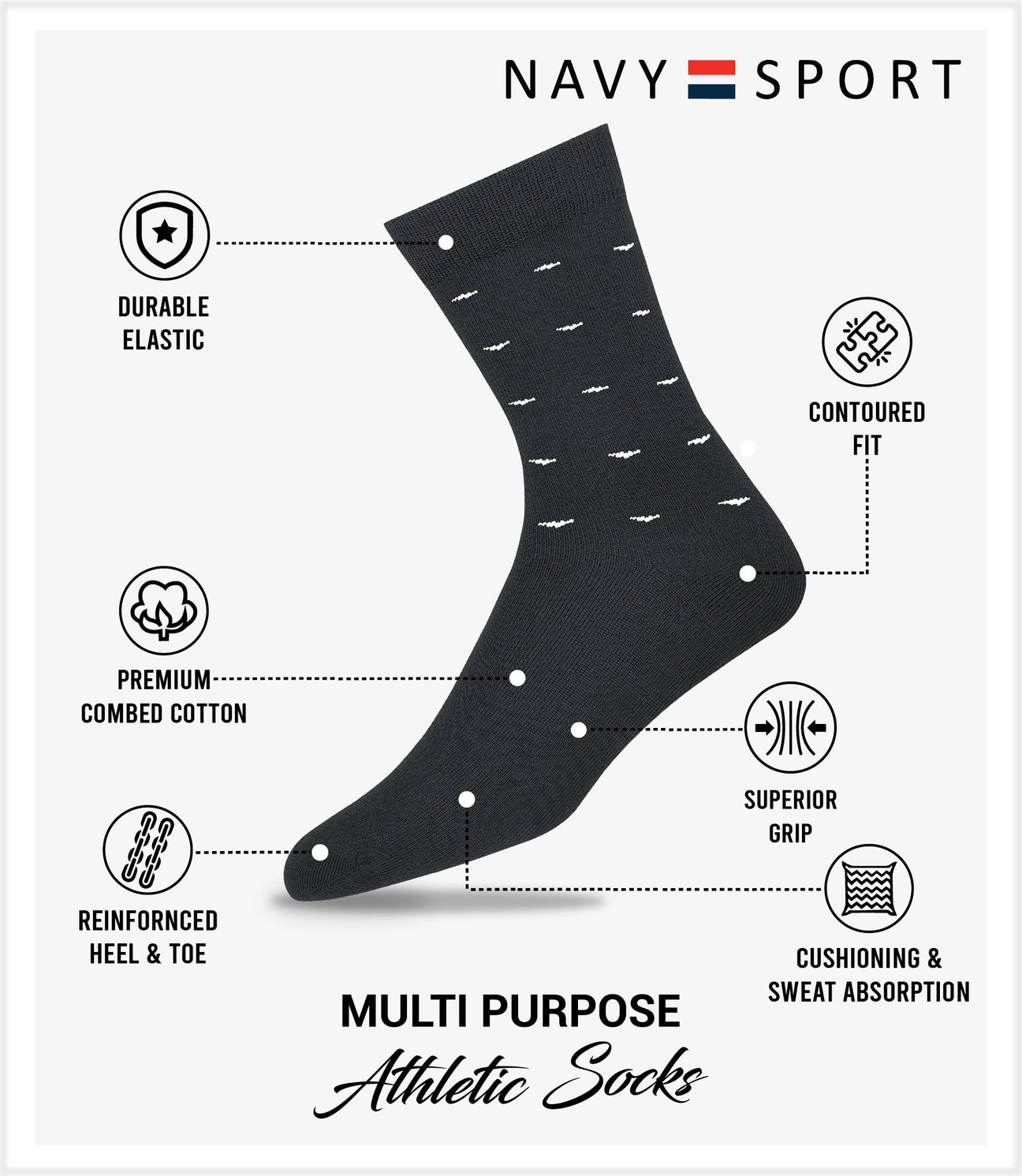 NAVY SPORT

DURABLE ELASTIC

CONTOURED FIT

PREMIUM COMBED COTTON

SUPERIOR GRIP

REINFORNCED HEEL & TOE

CUSHIONING & SWEAT ABSORPTION

MULTI PURPOSE
Athletic Socks