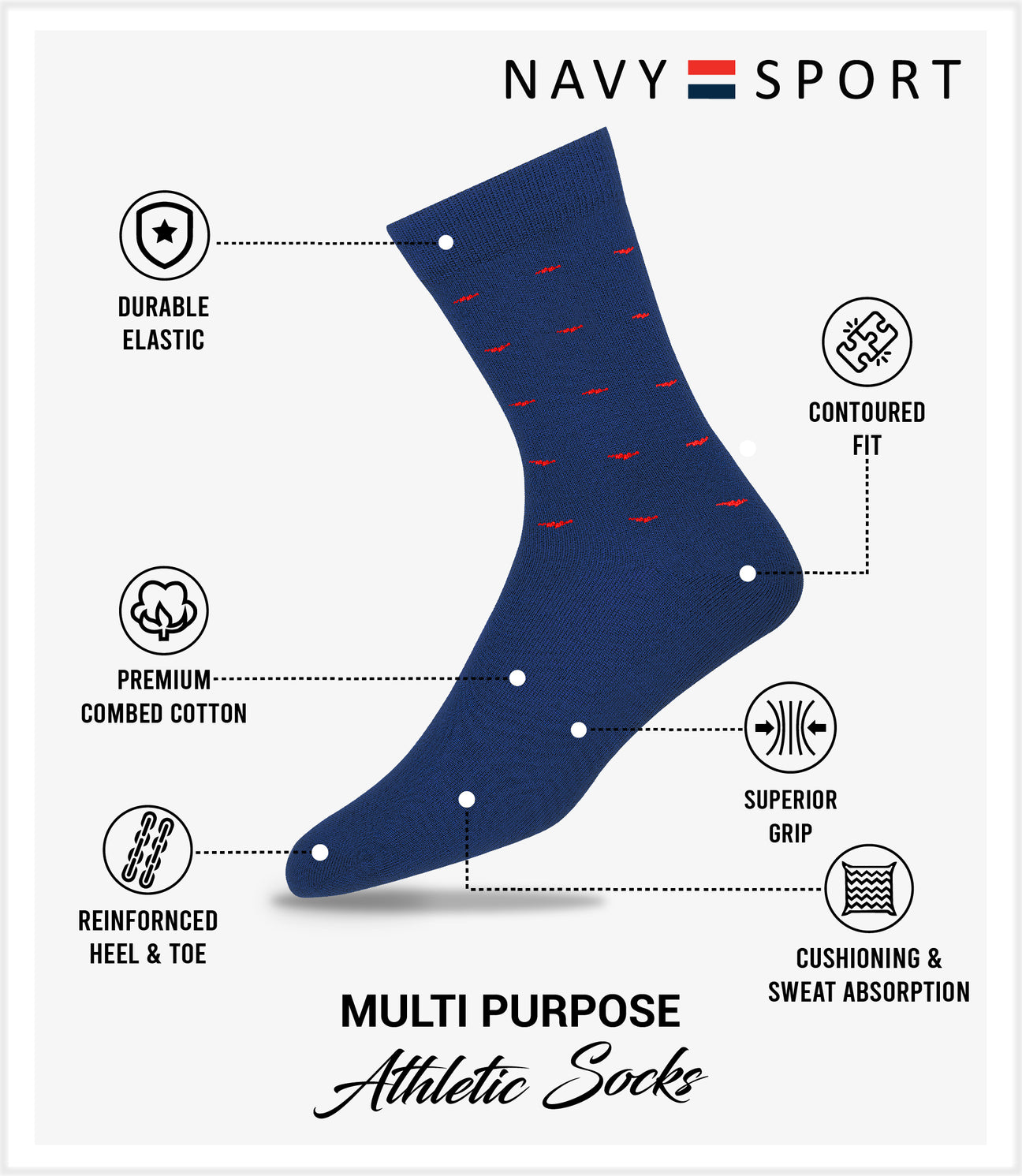 NAVY SPORT

DURABLE ELASTIC

CONTOURED FIT

PREMIUM COMBED COTTON

SUPERIOR GRIP

REINFORNCED HEEL & TOE

CUSHIONING & SWEAT ABSORPTION

MULTI PURPOSE
Athletic Socks