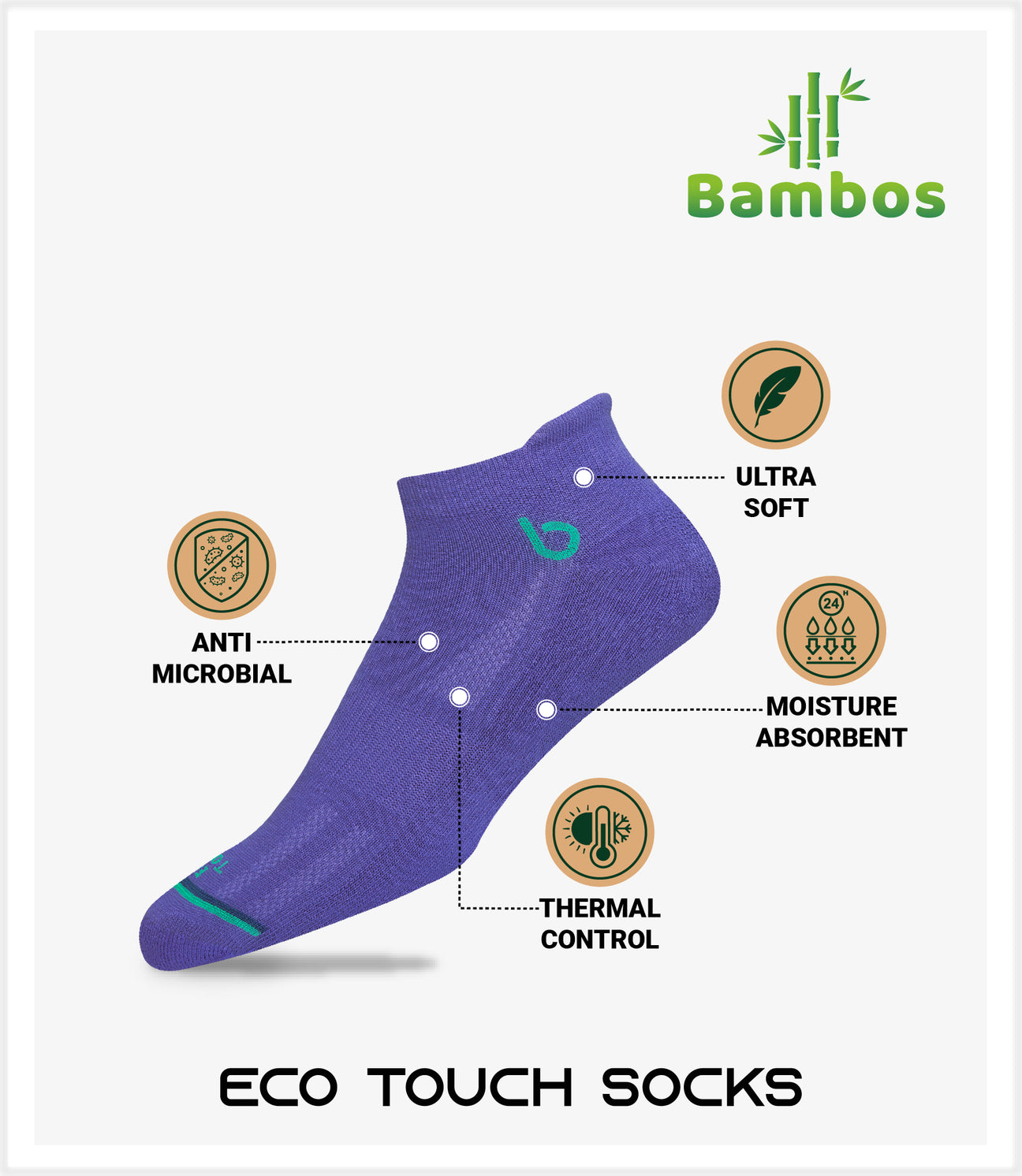 Bambos

ULTRA SOFT

ANTI MICROBIAL

24 H

MOISTURE ABSORBENT

THERMAL CONTROL

ECO TOUCH SOCKS