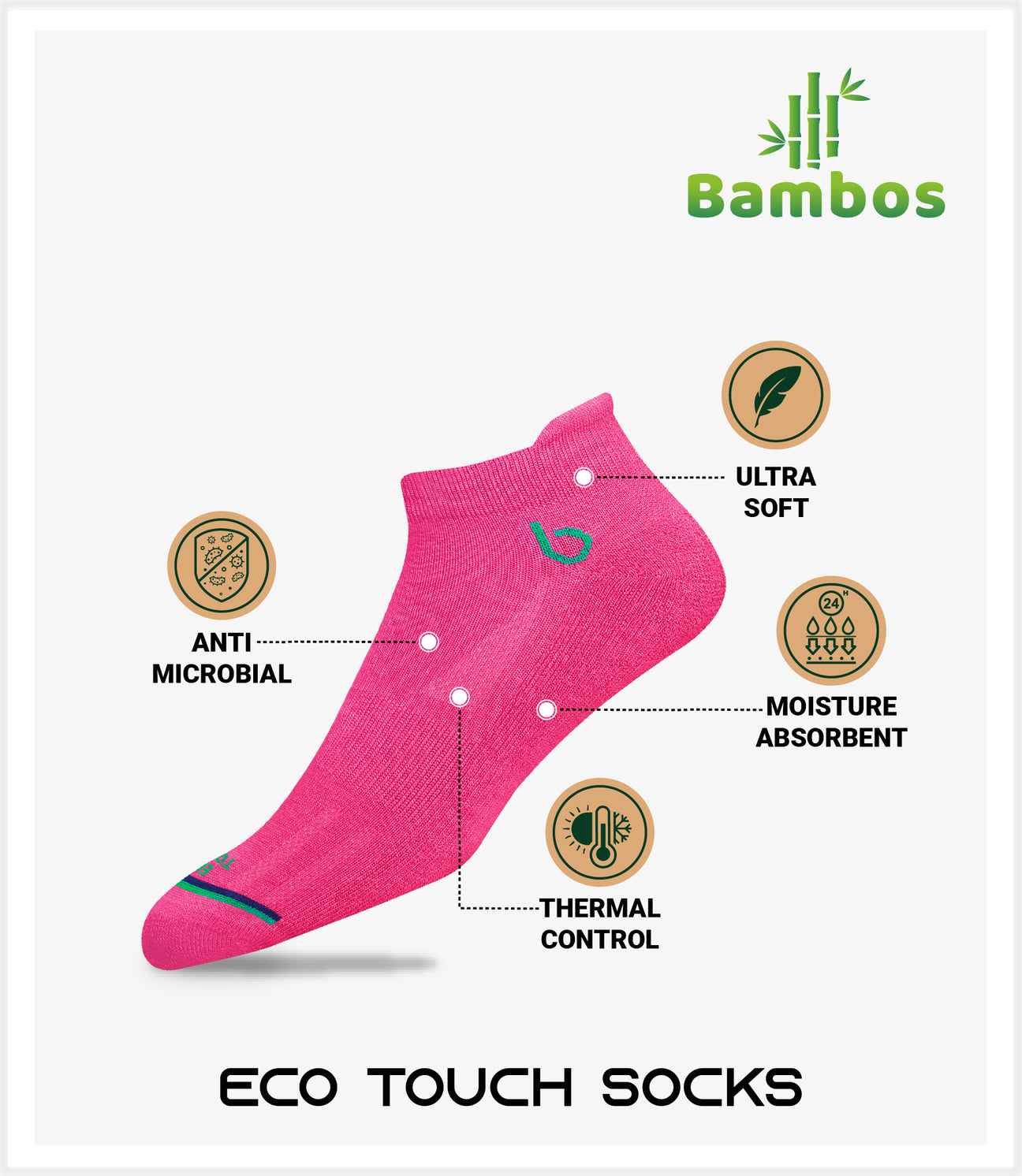 Bambos

ULTRA SOFT

ANTI MICROBIAL

24 H

MOISTURE ABSORBENT

THERMAL CONTROL

ECO TOUCH SOCKS