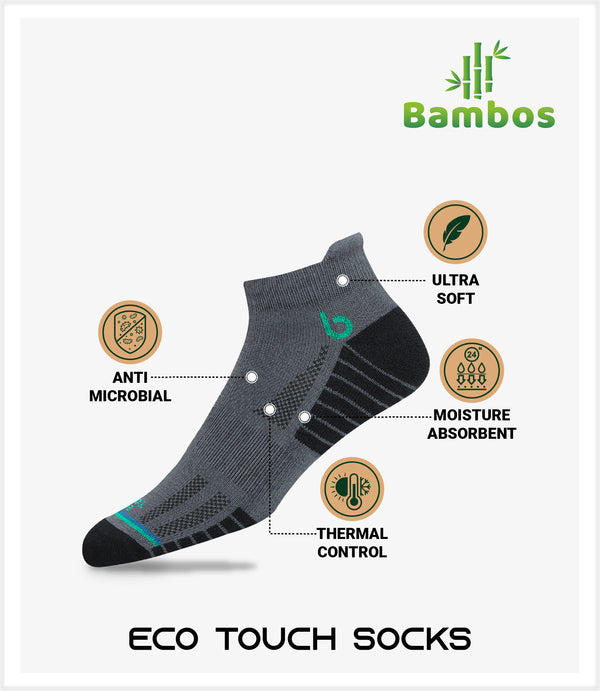 Bambos

ULTRA SOFT

ANTI MICROBIAL

24

MOISTURE ABSORBENT

THERMAL CONTROL

ECO TOUCH SOCKS