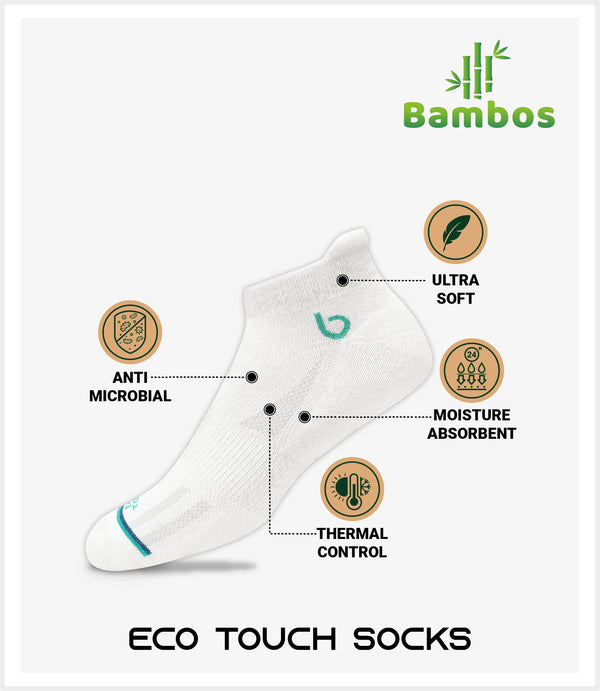 Bambos

ULTRA SOFT

ANTI MICROBIAL

24

MOISTURE ABSORBENT

THERMAL CONTROL

ECO TOUCH SOCKS