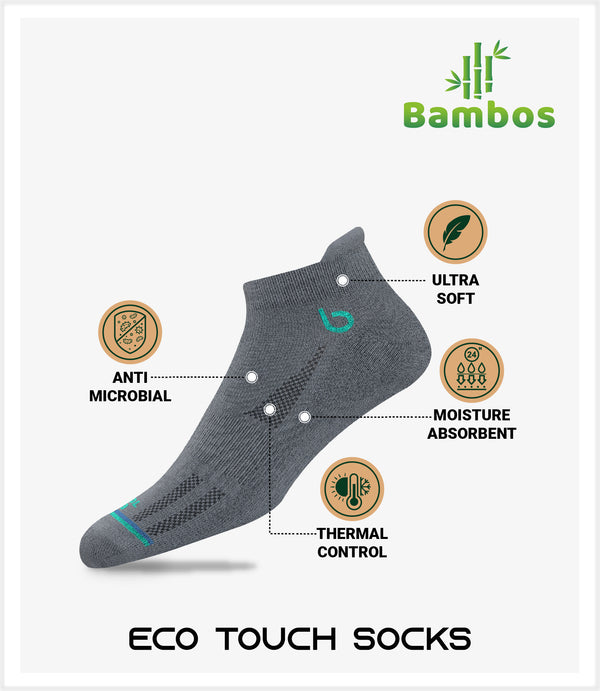 Bambos

ULTRA SOFT

ANTI MICROBIAL

24

MOISTURE ABSORBENT

THERMAL CONTROL

ECO TOUCH SOCKS