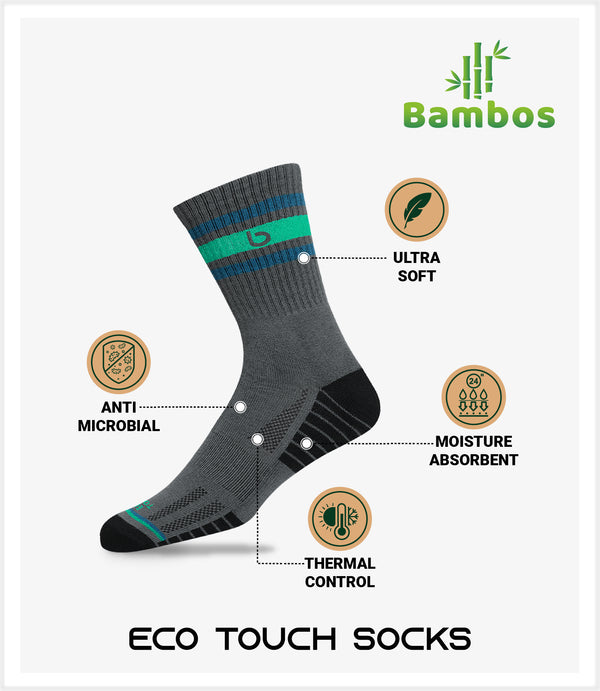 Bambos

ULTRA SOFT

ANTI MICROBIAL

24

MOISTURE ABSORBENT

THERMAL CONTROL

ECO TOUCH SOCKS