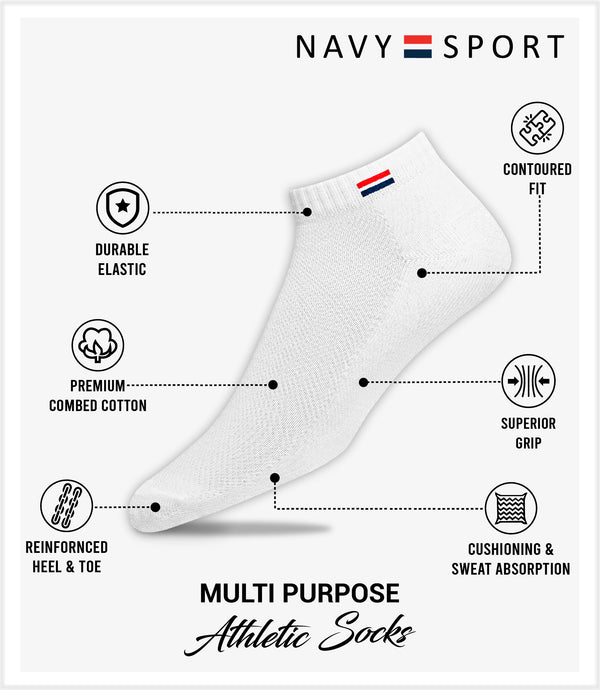 NAVY SPORT

CONTOURED FIT

DURABLE ELASTIC

PREMIUM COMBED COTTON

SUPERIOR GRIP

REINFORNCED HEEL & TOE

CUSHIONING & SWEAT ABSORPTION

MULTI PURPOSE

Athletic Socks