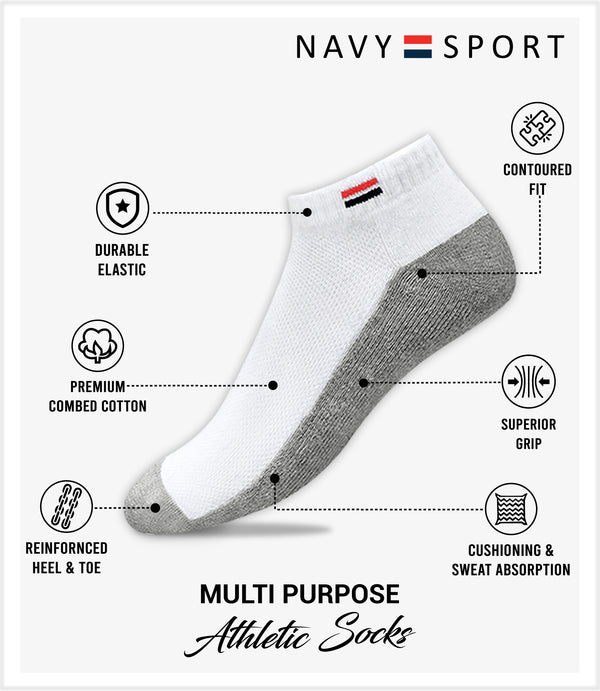 NAVY SPORT

CONTOURED FIT

DURABLE ELASTIC

PREMIUM COMBED COTTON

SUPERIOR GRIP

REINFORNCED HEEL & TOE

CUSHIONING & SWEAT ABSORPTION

MULTI PURPOSE

Athletic Socks