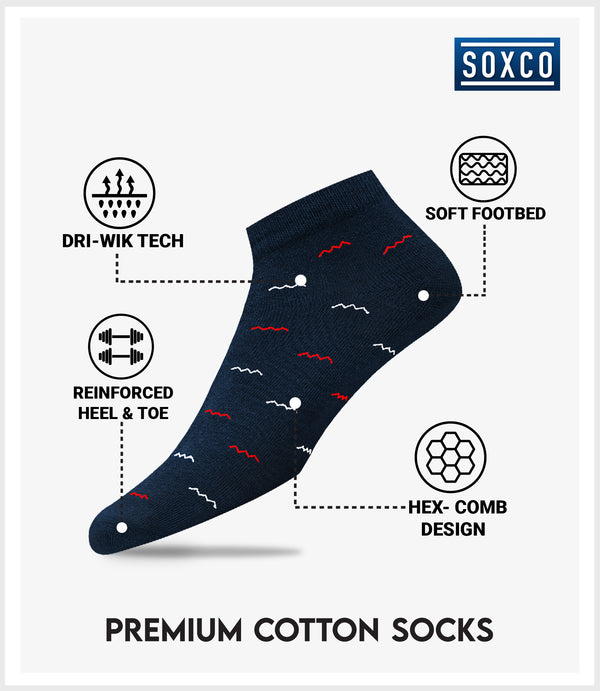 SOXCO

DRI-WIK TECH

SOFT FOOTBED

REINFORCED HEEL & TOE

HEX- COMB DESIGN

PREMIUM COTTON SOCKS