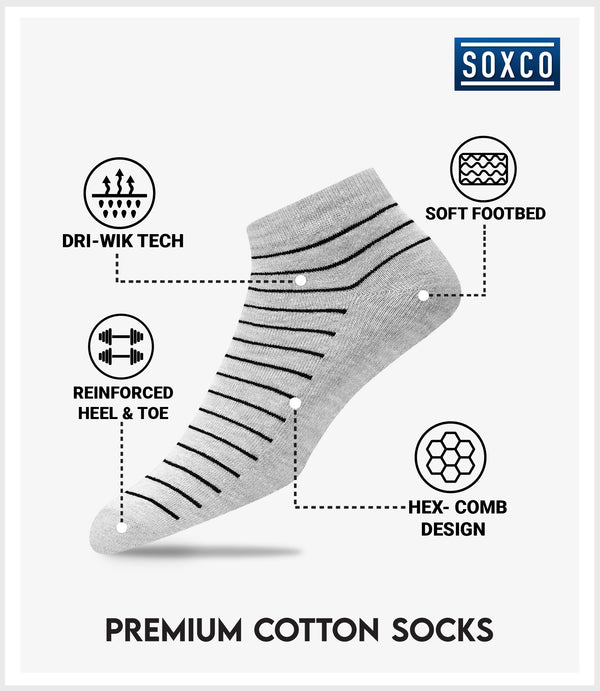 SOXCO

DRI-WIK TECH

SOFT FOOTBED

REINFORCED HEEL & TOE

HEX- COMB DESIGN

PREMIUM COTTON SOCKS