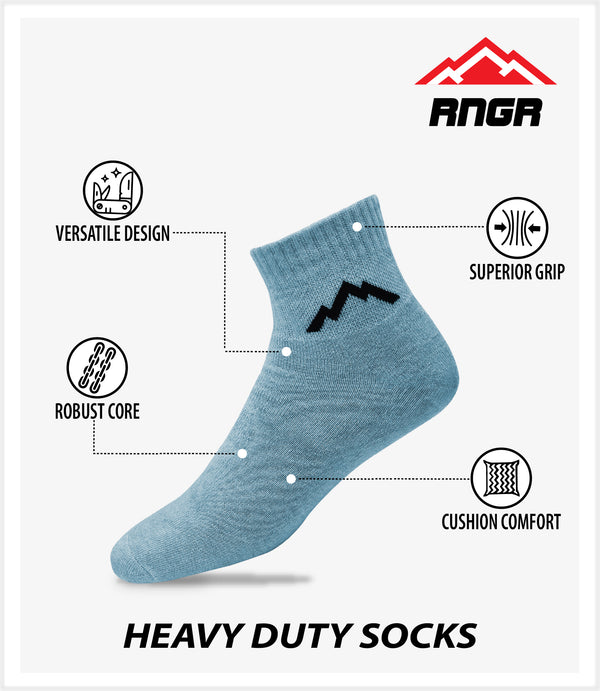 RNGR

VERSATILE DESIGN

SUPERIOR GRIP

ROBUST CORE

CUSHION COMFORT

HEAVY DUTY SOCKS