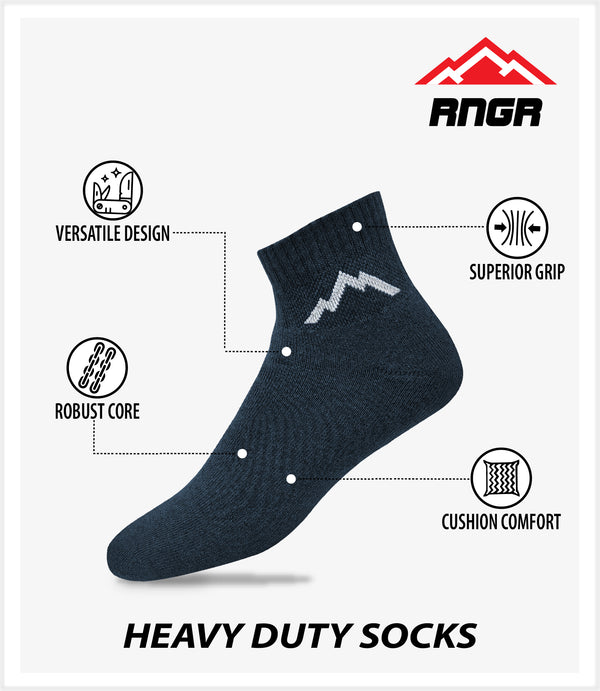 RNGR

VERSATILE DESIGN

SUPERIOR GRIP

ROBUST CORE

CUSHION COMFORT

HEAVY DUTY SOCKS