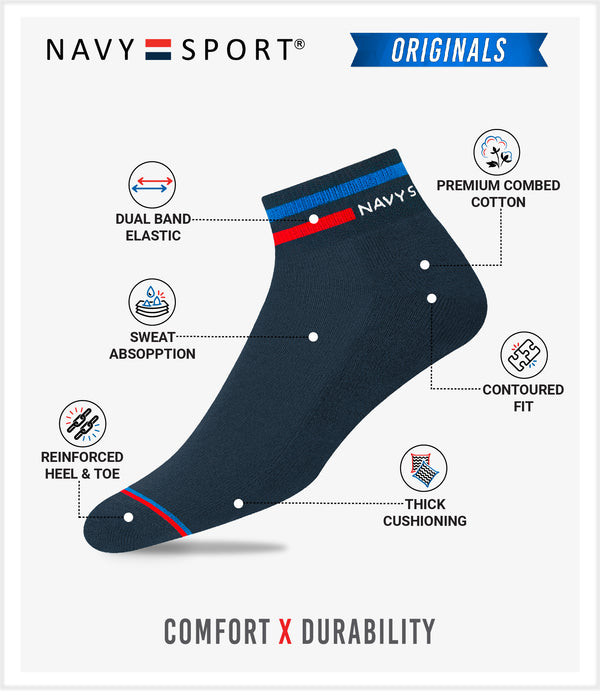 NAVY SPORT®

ORIGINALS

DUAL BAND ELASTIC

NAVY S

PREMIUM COMBED COTTON

SWEAT ABSOPPTION

CONTOURED FIT

REINFORCED HEEL & TOE

THICK CUSHIONING

COMFORT X DURABILITY