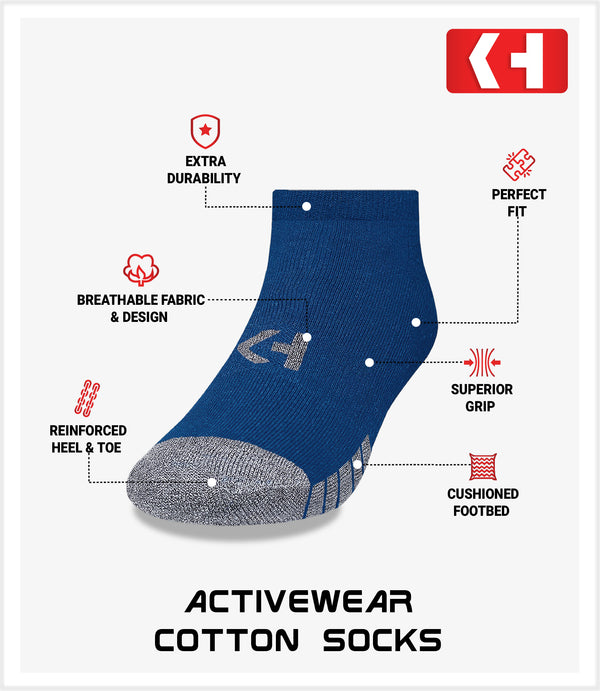 EXTRA DURABILITY

PERFECT FIT

BREATHABLE FABRIC & DESIGN

SUPERIOR GRIP

REINFORCED HEEL & TOE

CUSHIONED FOOTBED

ACTIVEWEAR COTTON SOCKS