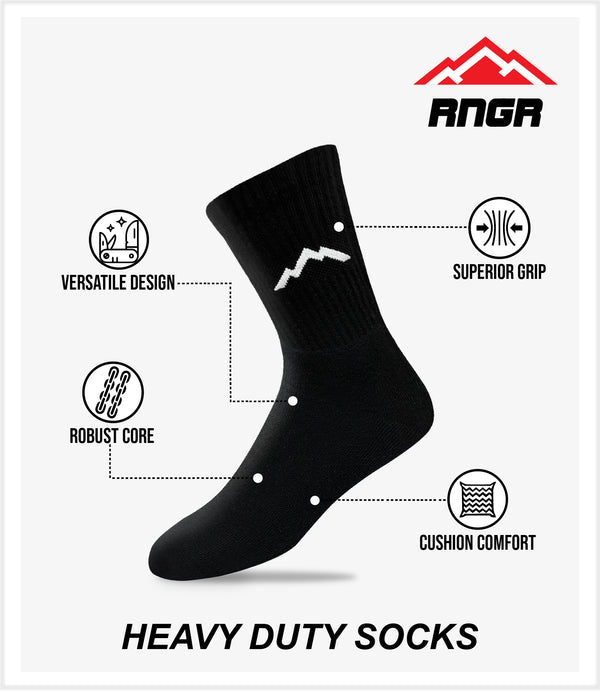 RNGR

VERSATILE DESIGN

SUPERIOR GRIP

ROBUST CORE

CUSHION COMFORT

HEAVY DUTY SOCKS