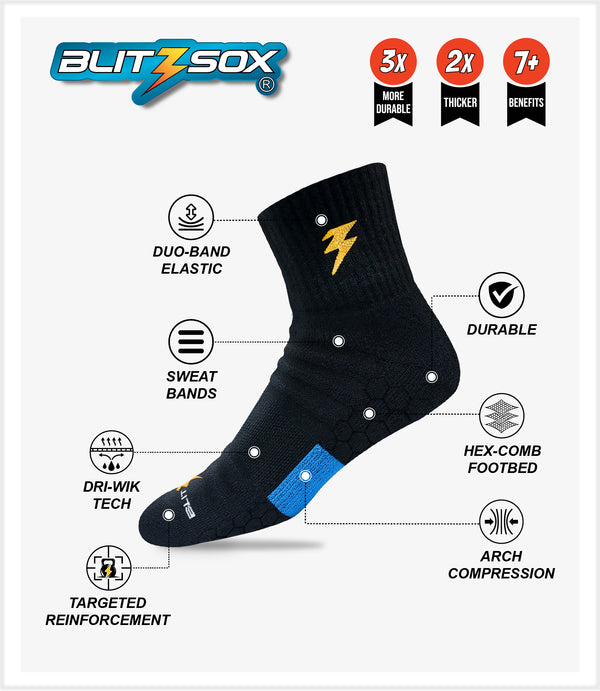 BLITZSOX®

3X
MORE DURABLE

2X
THICKER

7+
BENEFITS

DUO-BAND ELASTIC

SWEAT BANDS

DRI-WIK TECH

TARGETED REINFORCEMENT

DURABLE

HEX-COMB FOOTBED

ARCH COMPRESSION

BLITZ